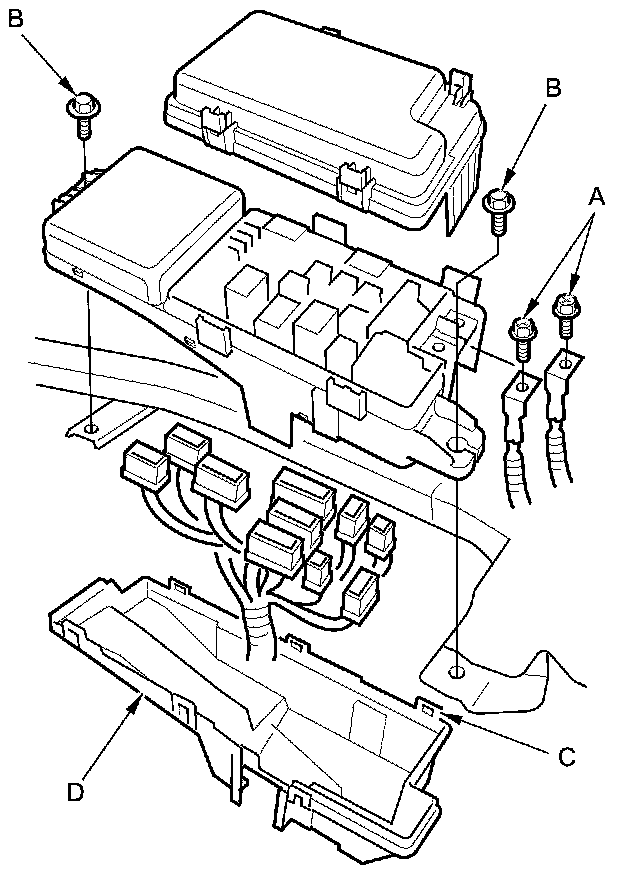 B
B
A
C
D