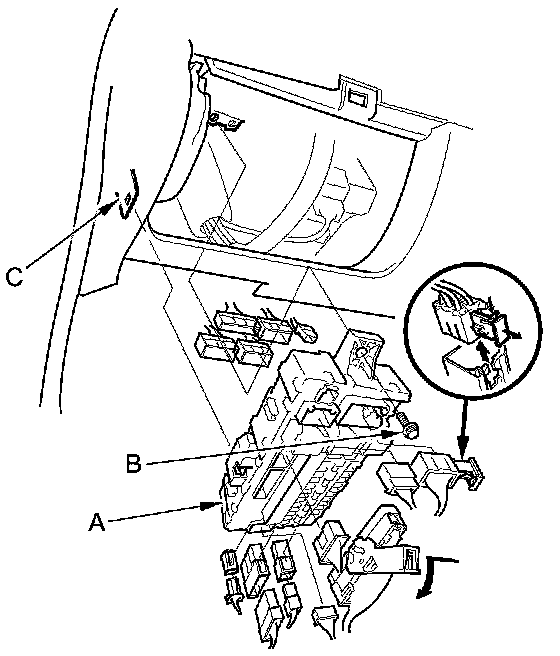 C
B
A