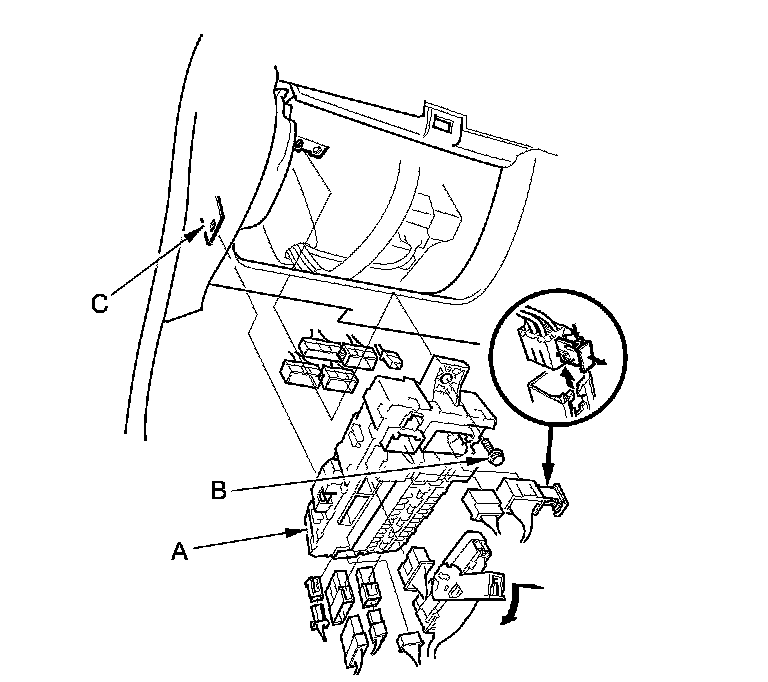 C
B
A