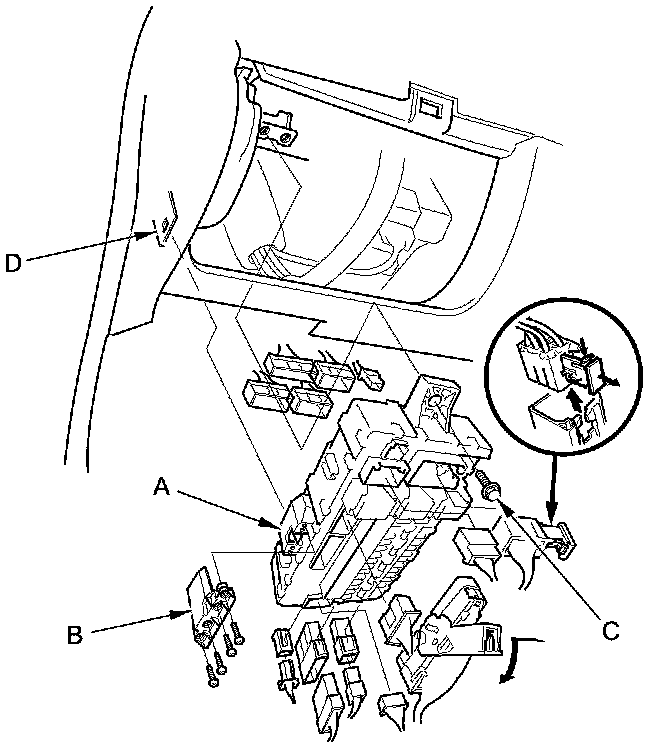 D
A
B
C