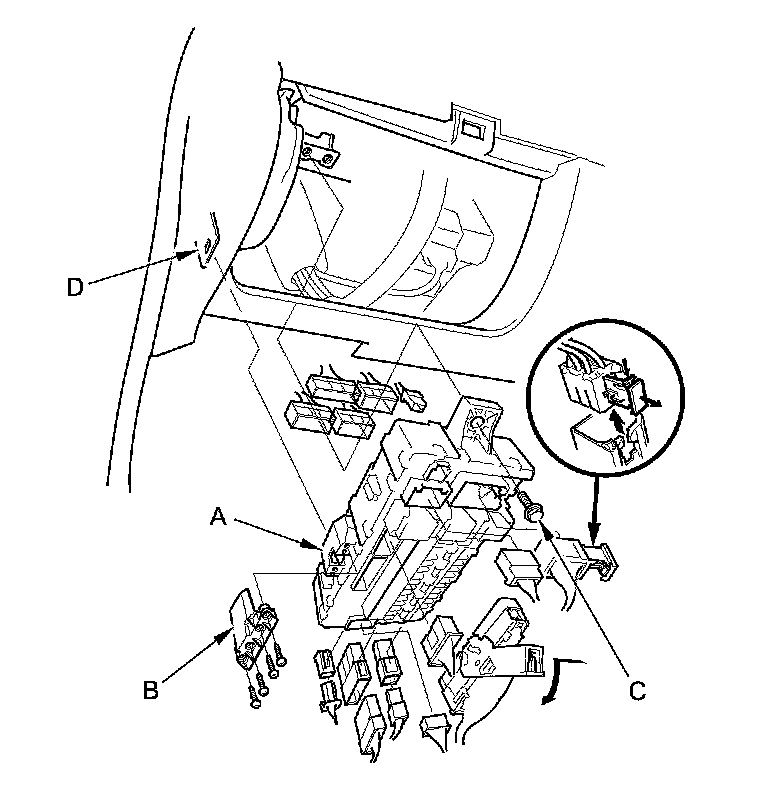 D
A
B
C