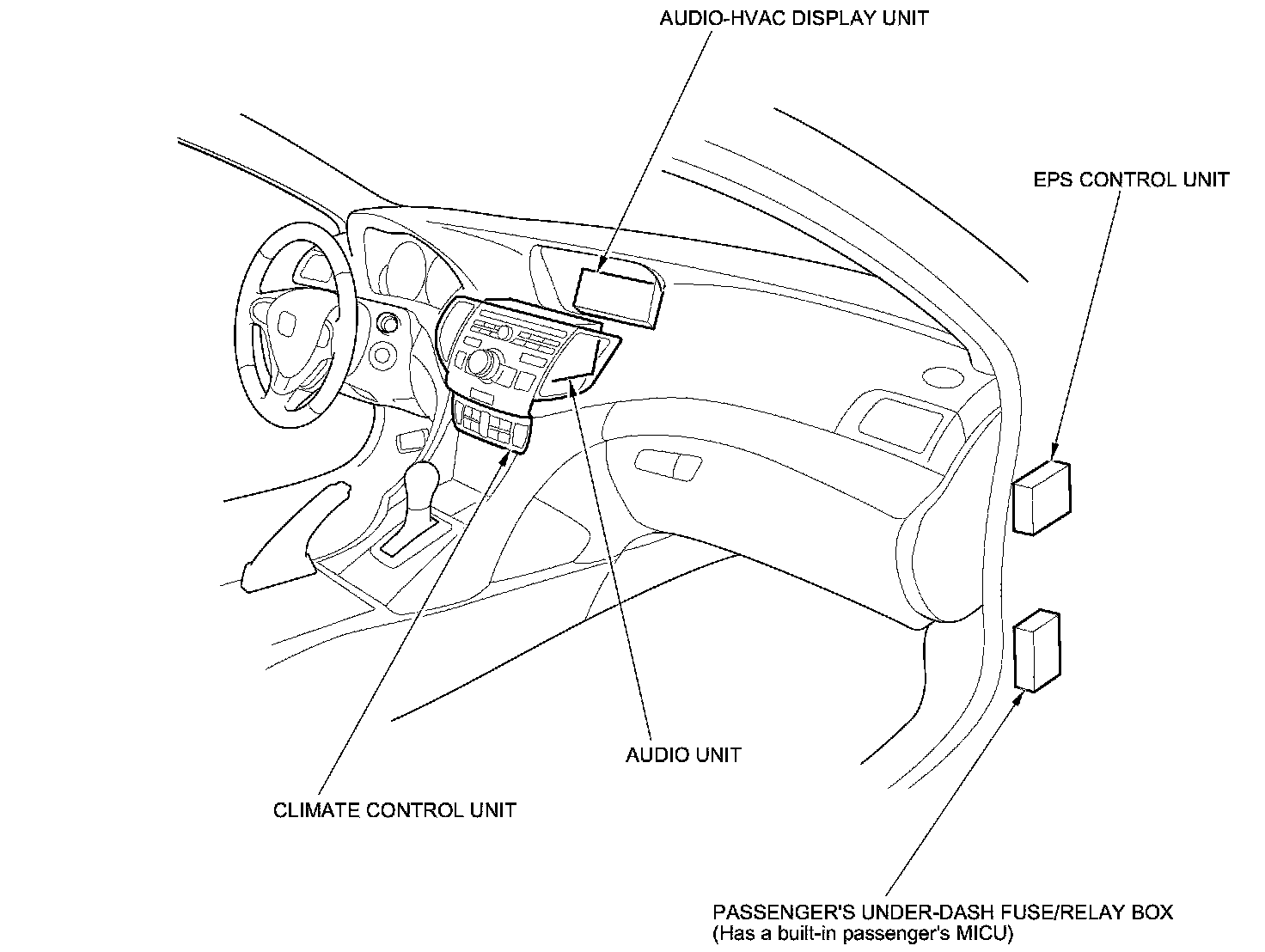 AUDIO-HVAC DISPLAY UNIT

EPS CONTROL UNIT

AUDIO UNIT

CLIMATE CONTROL UNIT

PASSENGER'S UNDER-DASH FUSE/RELAY BOX
(Has a built-in passenger's MICU)