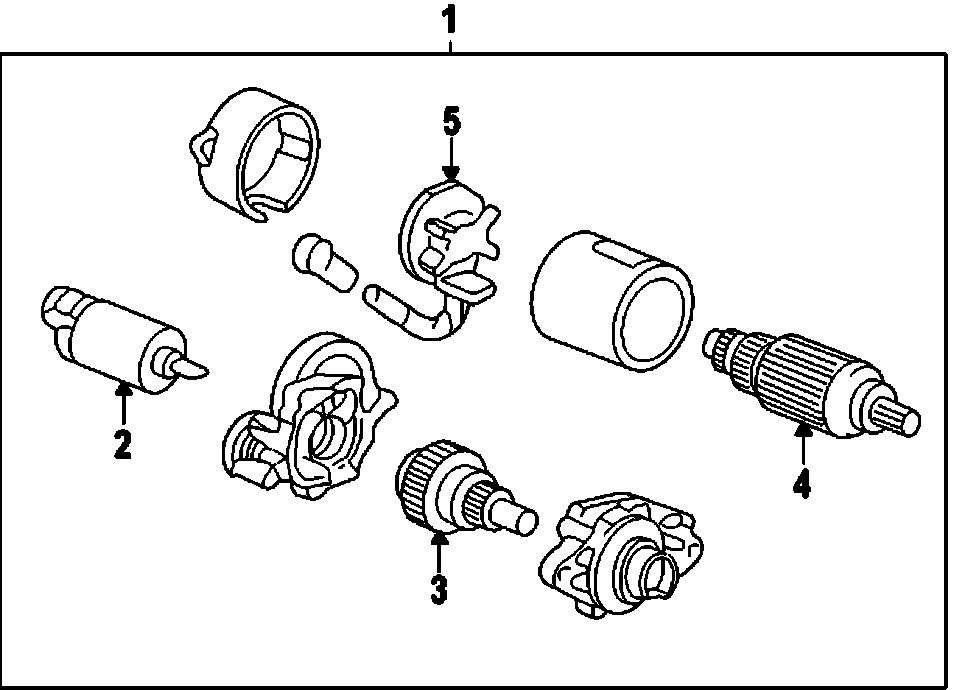 1
5
2
4
3