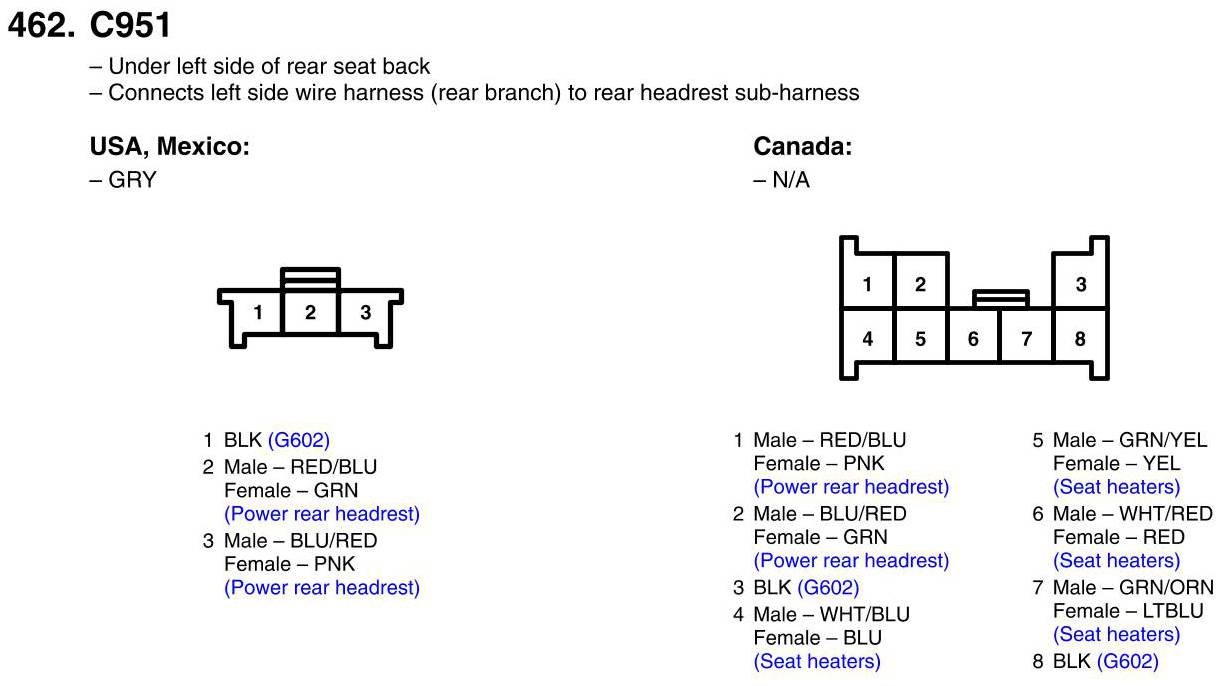 462. C951

– Under left side of rear seat back
– Connects left side wire harness (rear branch) to rear headrest sub-harness

USA, Mexico:
– GRY

1 2 3

1 BLK (G602)
2 Male – RED/BLU
Female – GRN
(Power rear headrest)
3 Male – BLU/RED
Female – PNK
(Power rear headrest)

Canada:
– N/A

1 2 3
4 5 6 7 8

1 Male – RED/BLU
Female – PNK
(Power rear headrest)
2 Male – BLU/RED
Female – GRN
(Power rear headrest)
3 BLK (G602)
4 Male – WHT/BLU
Female – BLU
(Seat heaters)

5 Male – GRN/YEL
Female – YEL
(Seat heaters)
6 Male – WHT/RED
Female – RED
(Seat heaters)
7 Male – GRN/ORN
Female – LTBLU
(Seat heaters)
8 BLK (G602)