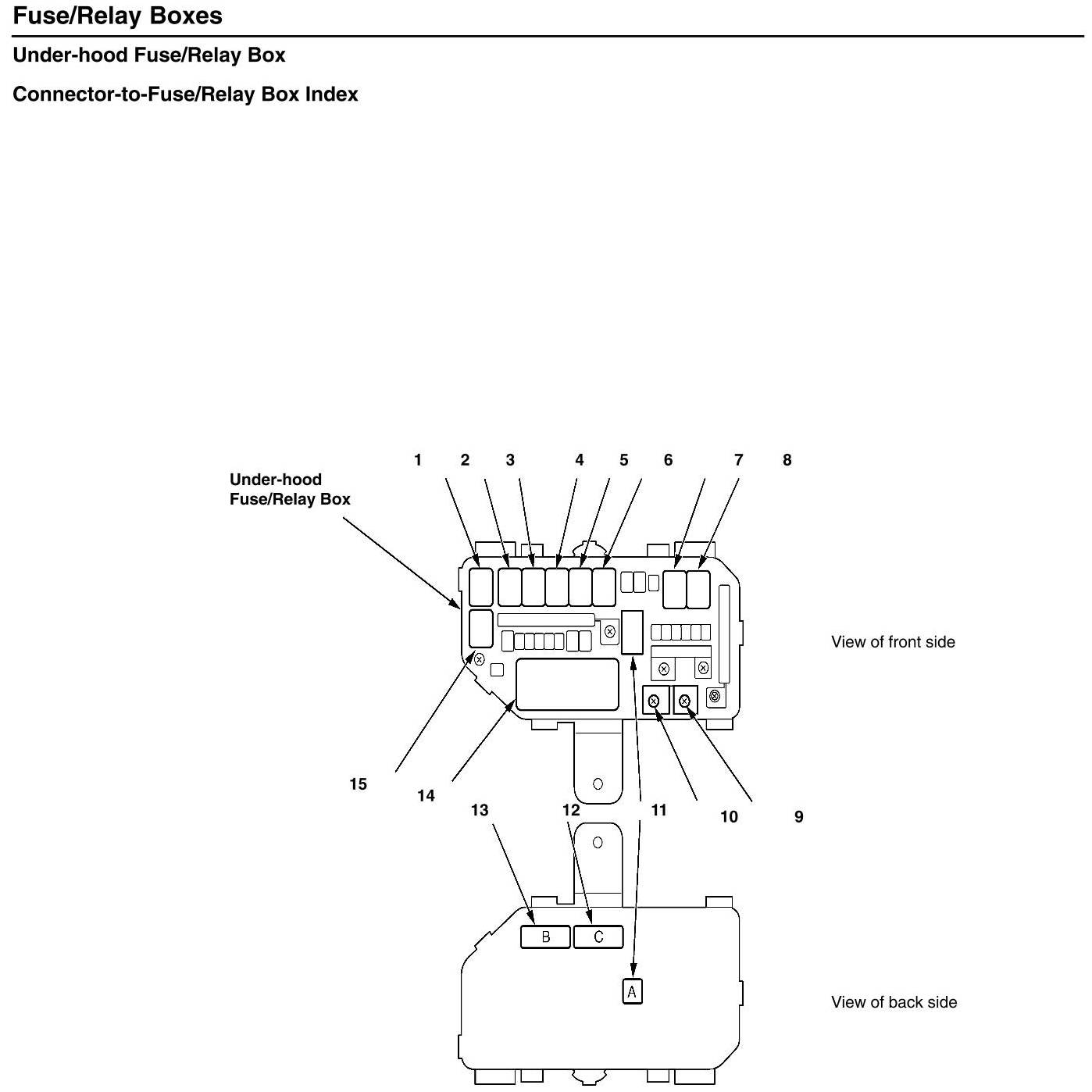 Fuse/Relay Boxes

Under-hood Fuse/Relay Box

Connector-to-Fuse/Relay Box Index

Under-hood Fuse/Relay Box

1 2 3 4 5 6 7 8

View of front side

15 14 13 12 11 10 9

B C

A

View of back side