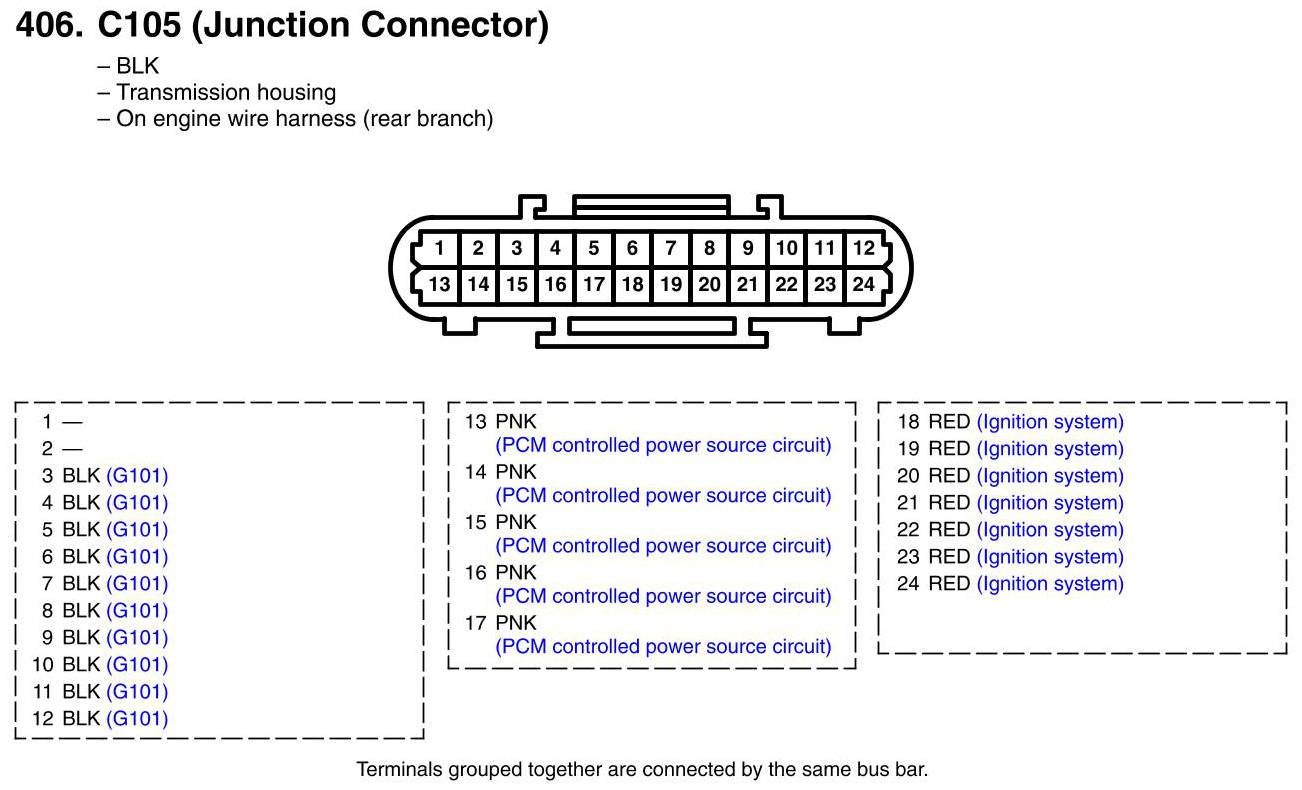 406. C105 (Junction Connector)

– BLK
– Transmission housing
– On engine wire harness (rear branch)

1 2 3 4 5 6 7 8 9 10 11 12
13 14 15 16 17 18 19 20 21 22 23 24

1 —
2 —
3 BLK (G101)
4 BLK (G101)
5 BLK (G101)
6 BLK (G101)
7 BLK (G101)
8 BLK (G101)
9 BLK (G101)
10 BLK (G101)
11 BLK (G101)
12 BLK (G101)

13 PNK
(PCM controlled power source circuit)
14 PNK
(PCM controlled power source circuit)
15 PNK
(PCM controlled power source circuit)
16 PNK
(PCM controlled power source circuit)
17 PNK
(PCM controlled power source circuit)

18 RED (Ignition system)
19 RED (Ignition system)
20 RED (Ignition system)
21 RED (Ignition system)
22 RED (Ignition system)
23 RED (Ignition system)
24 RED (Ignition system)

Terminals grouped together are connected by the same bus bar.