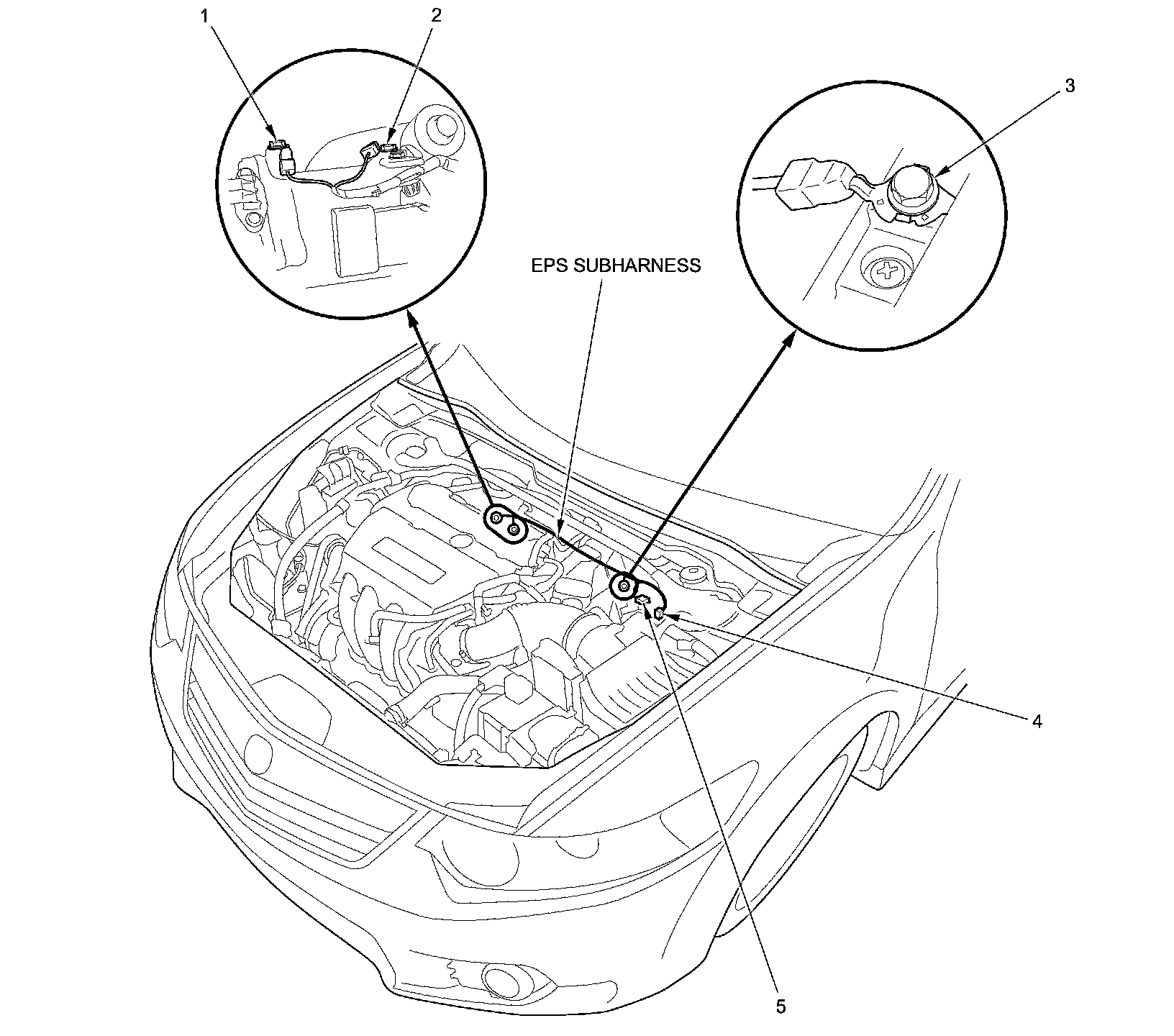 1
2
3
EPS SUBHARNESS
4
5