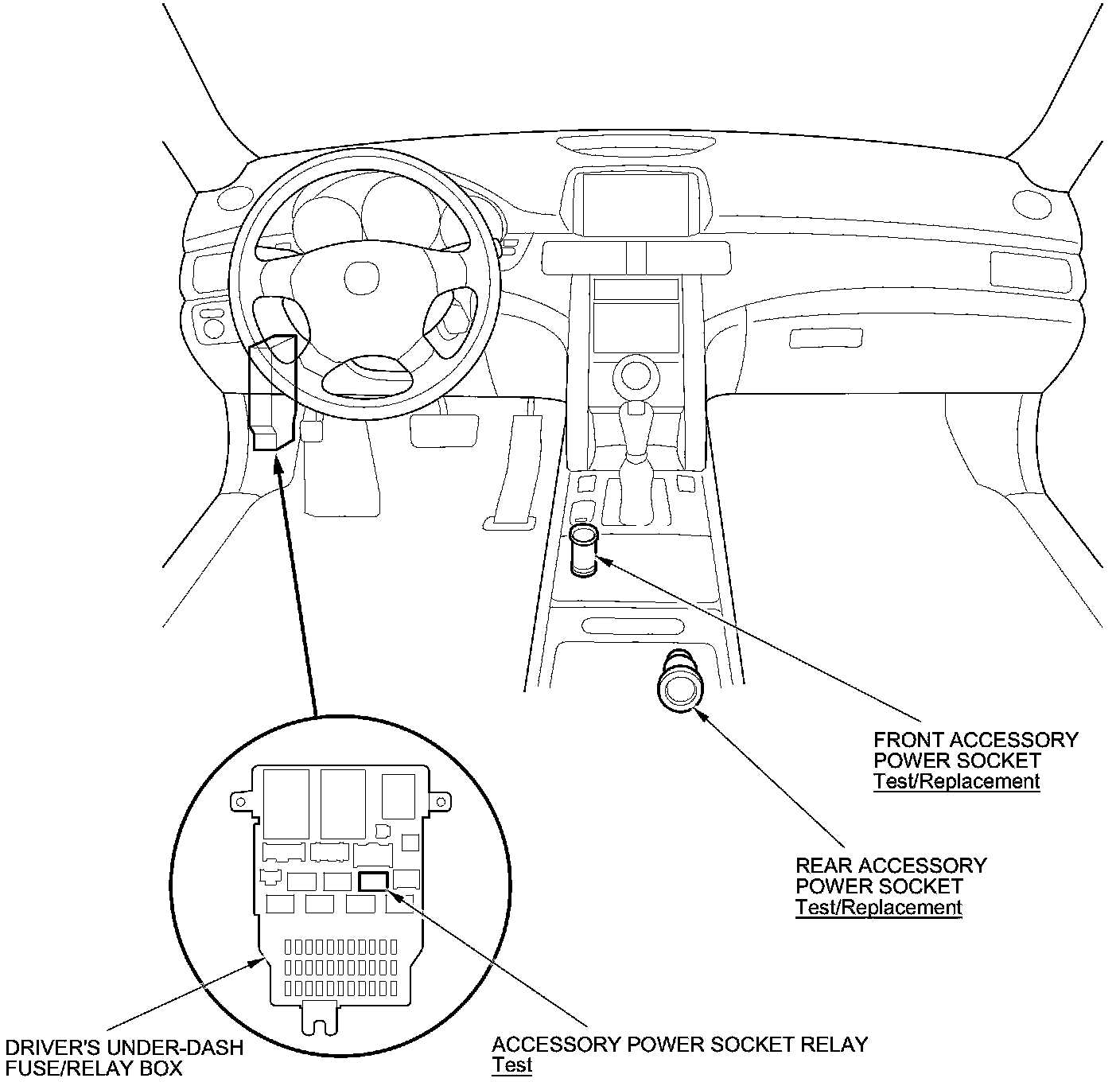 FRONT ACCESSORY POWER SOCKET
Test/Replacement

REAR ACCESSORY POWER SOCKET
Test/Replacement

DRIVER'S UNDER-DASH FUSE/RELAY BOX

ACCESSORY POWER SOCKET RELAY
Test