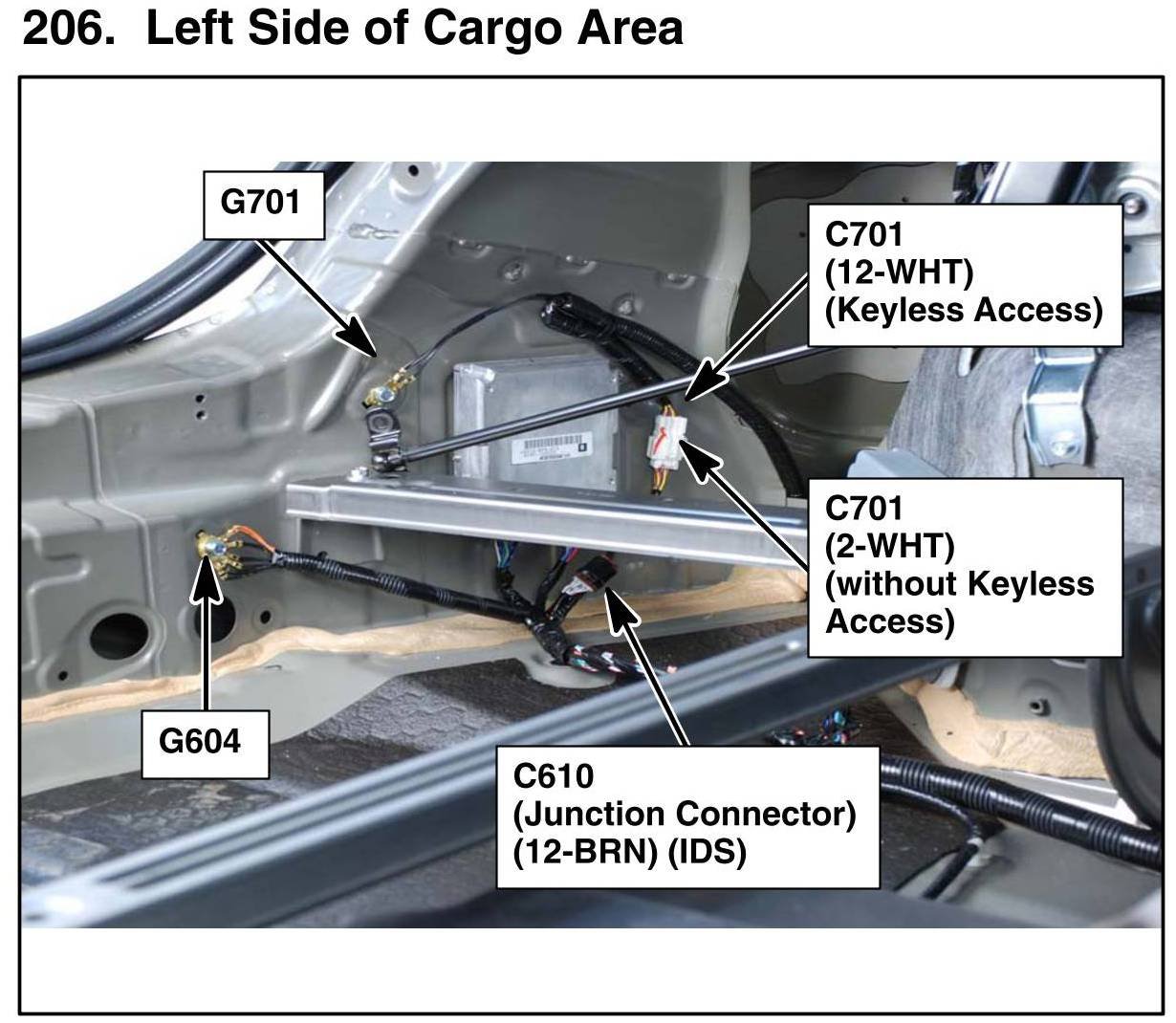 206. Left Side of Cargo Area

G701

C701
(12-WHT)
(Keyless Access)

C701
(2-WHT)
(without Keyless Access)

G604

C610
(Junction Connector)
(12-BRN) (IDS)