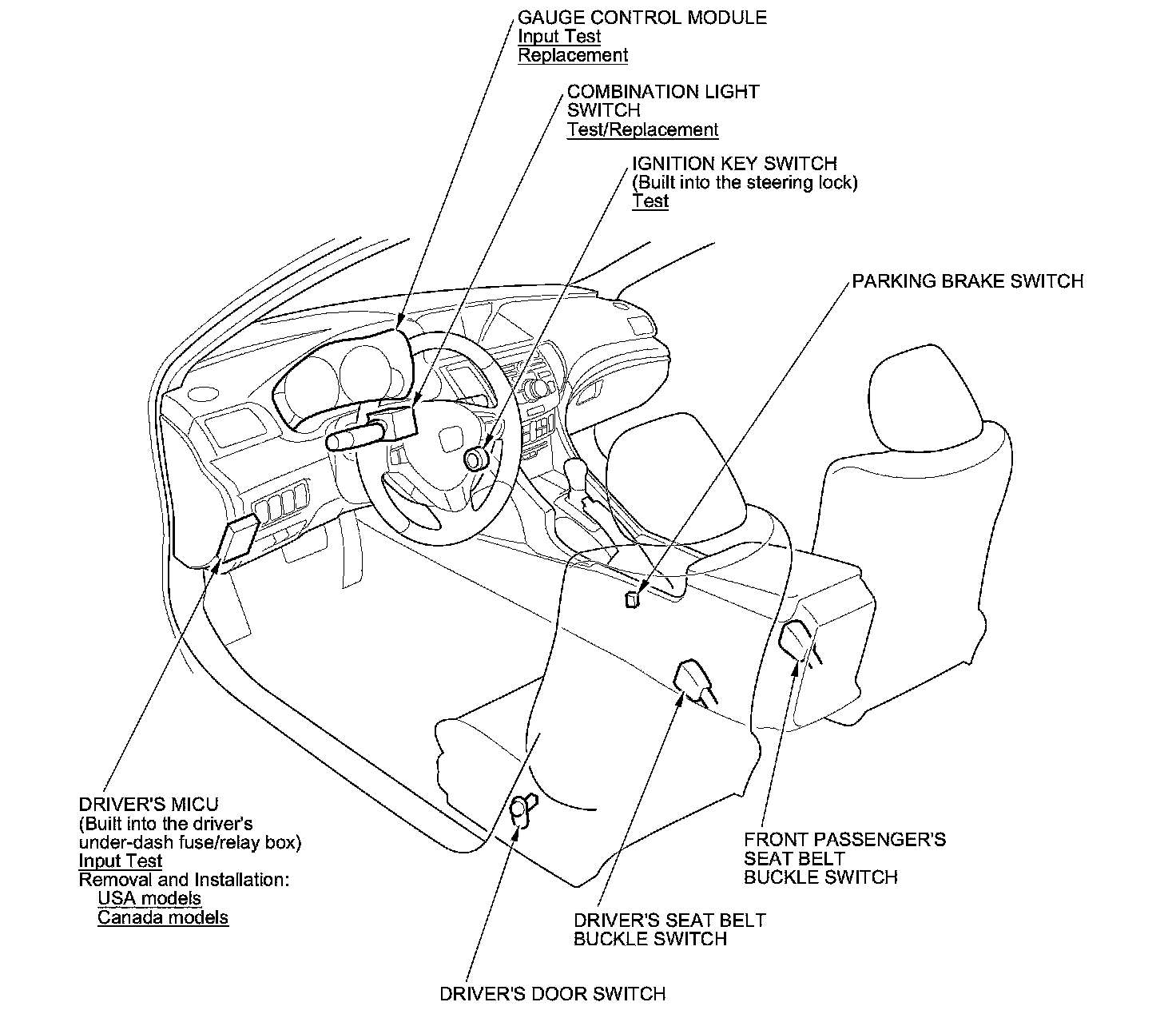 GAUGE CONTROL MODULE
Input Test
Replacement

COMBINATION LIGHT SWITCH
Test/Replacement

IGNITION KEY SWITCH
(Built into the steering lock)
Test

PARKING BRAKE SWITCH

DRIVER'S MICU
(Built into the driver's under-dash fuse/relay box)
Input Test
Removal and Installation:
USA models
Canada models

FRONT PASSENGER'S SEAT BELT BUCKLE SWITCH

DRIVER'S SEAT BELT BUCKLE SWITCH

DRIVER'S DOOR SWITCH