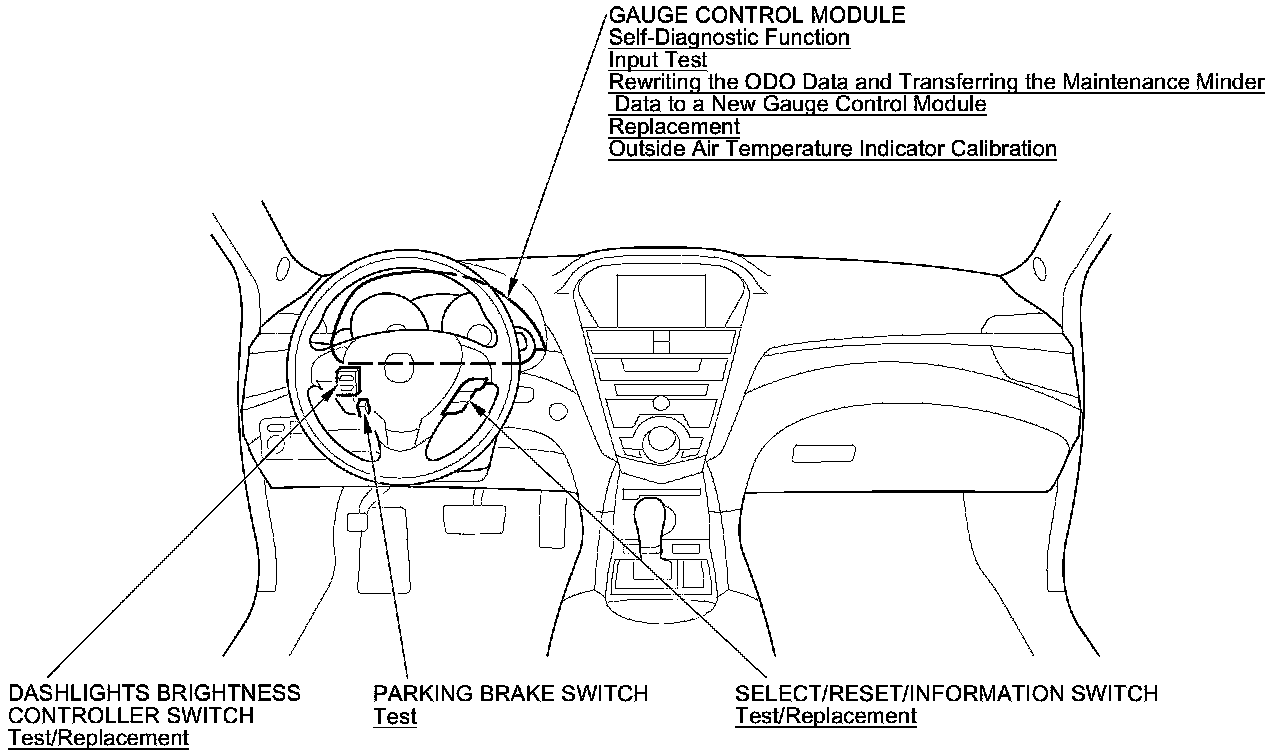 GAUGE CONTROL MODULE
Self-Diagnostic Function
Input Test
Rewriting the ODO Data and Transferring the Maintenance Minder Data to a New Gauge Control Module
Replacement
Outside Air Temperature Indicator Calibration

DASHLIGHTS BRIGHTNESS CONTROLLER SWITCH
Test/Replacement

PARKING BRAKE SWITCH
Test

SELECT/RESET/INFORMATION SWITCH
Test/Replacement