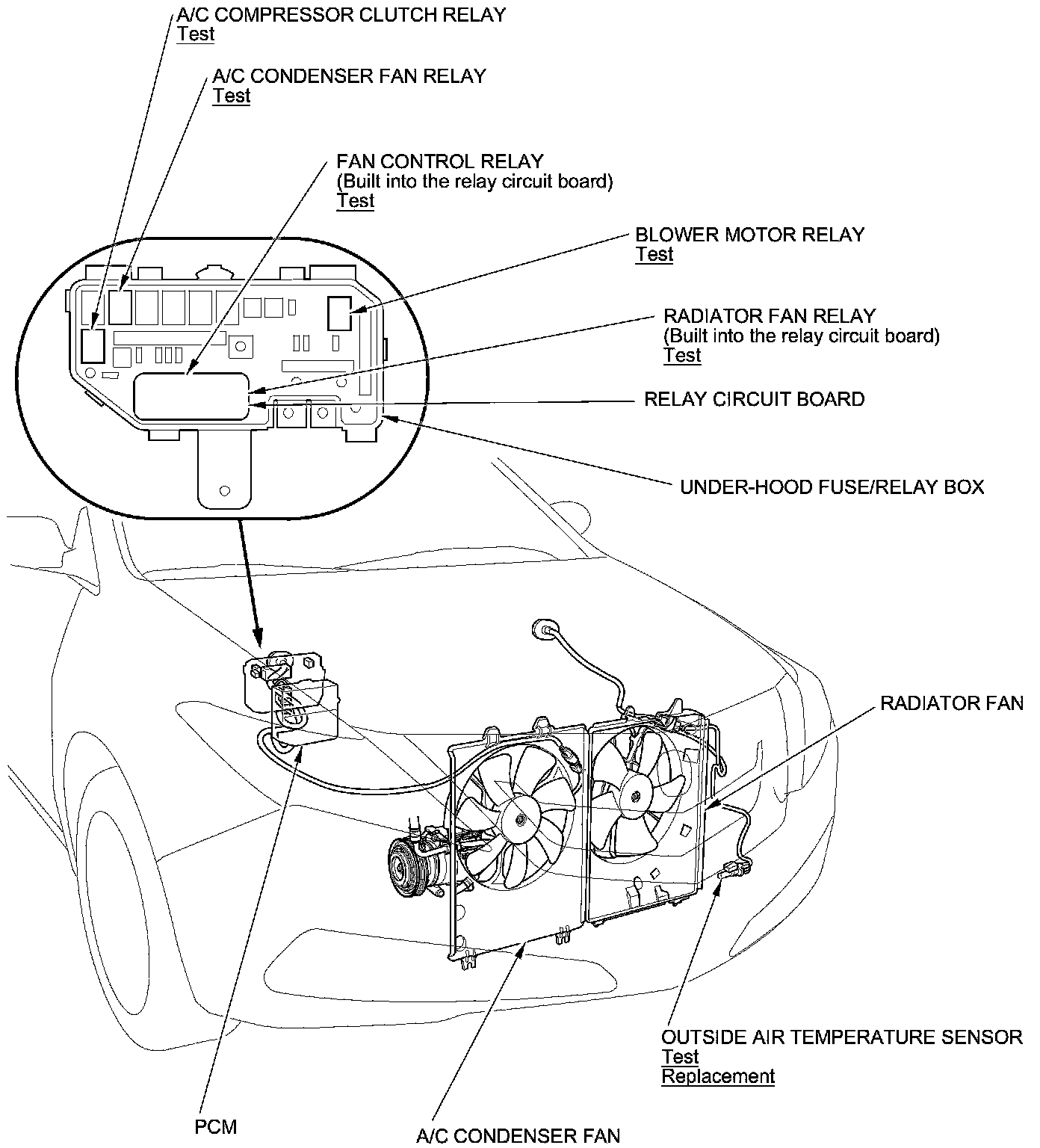 A/C COMPRESSOR CLUTCH RELAY
Test

A/C CONDENSER FAN RELAY
Test

FAN CONTROL RELAY
(Built into the relay circuit board)
Test

BLOWER MOTOR RELAY
Test

RADIATOR FAN RELAY
(Built into the relay circuit board)
Test

RELAY CIRCUIT BOARD

UNDER-HOOD FUSE/RELAY BOX

RADIATOR FAN

OUTSIDE AIR TEMPERATURE SENSOR
Test
Replacement

PCM

A/C CONDENSER FAN