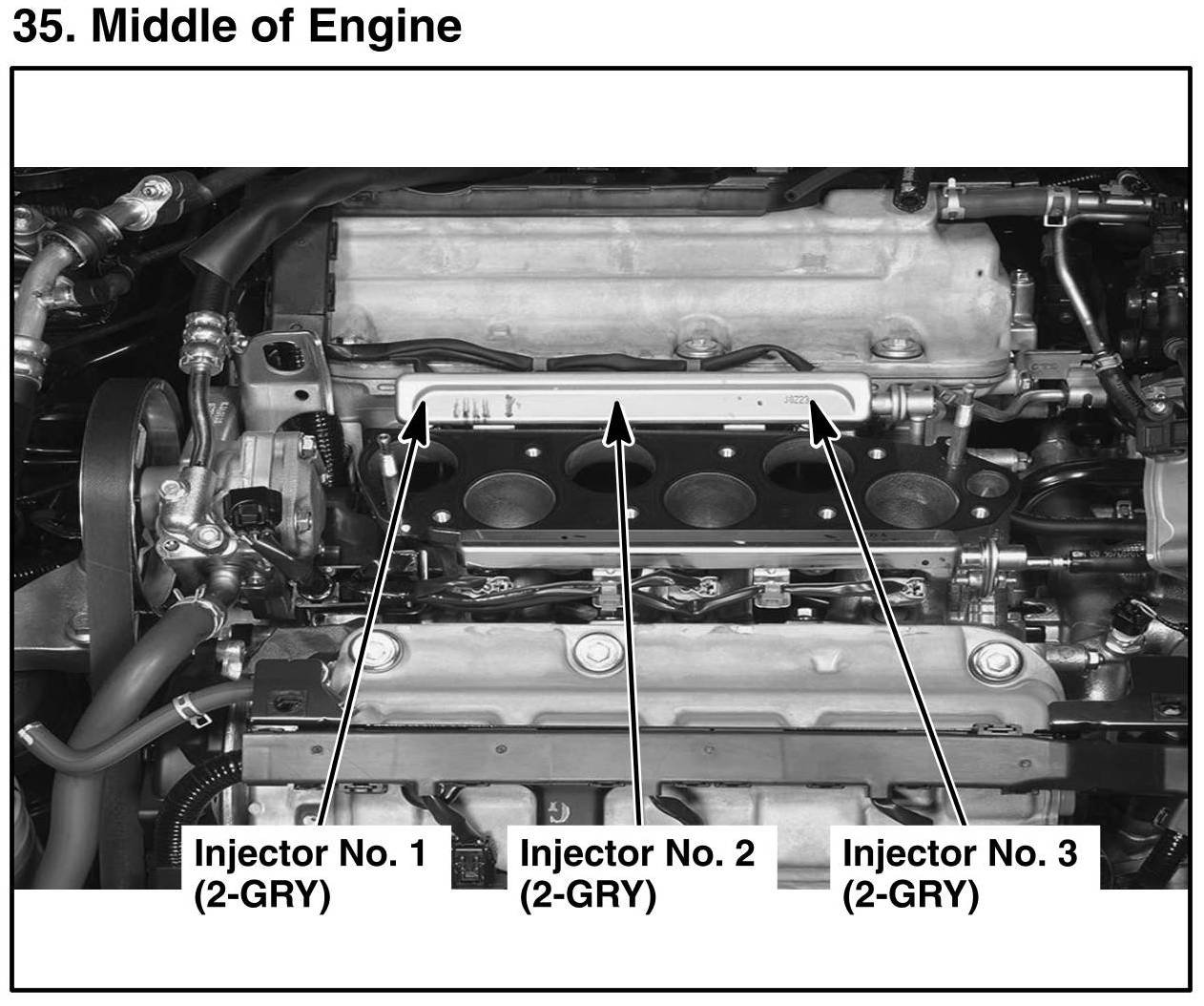 35. Middle of Engine

Injector No. 1
(2-GRY)

Injector No. 2
(2-GRY)

Injector No. 3
(2-GRY)