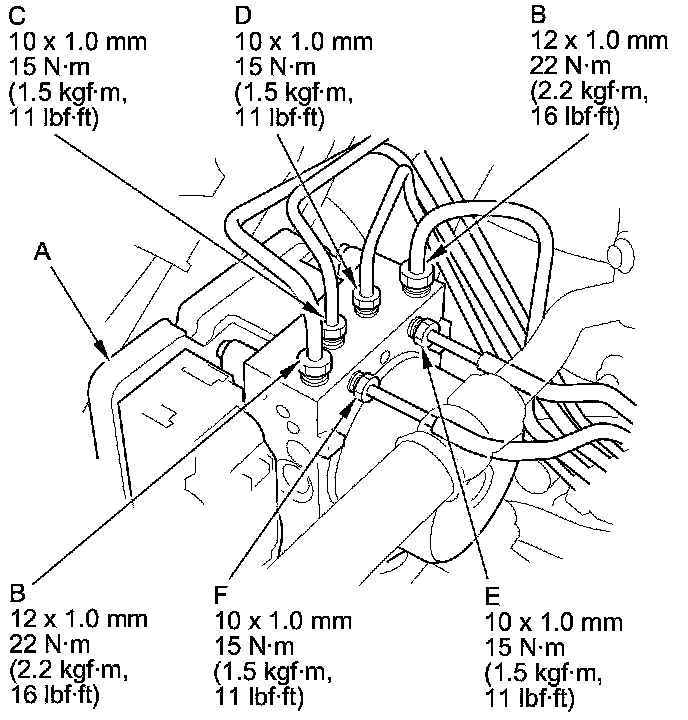 C
10 x 1.0 mm
15 N·m
(1.5 kgf·m,
11 lbf·ft)

D
10 x 1.0 mm
15 N·m
(1.5 kgf·m,
11 lbf·ft)

B
12 x 1.0 mm
22 N·m
(2.2 kgf·m,
16 lbf·ft)

A

B
12 x 1.0 mm
22 N·m
(2.2 kgf·m,
16 lbf·ft)

F
10 x 1.0 mm
15 N·m
(1.5 kgf·m,
11 lbf·ft)

E
10 x 1.0 mm
15 N·m
(1.5 kgf·m,
11 lbf·ft)