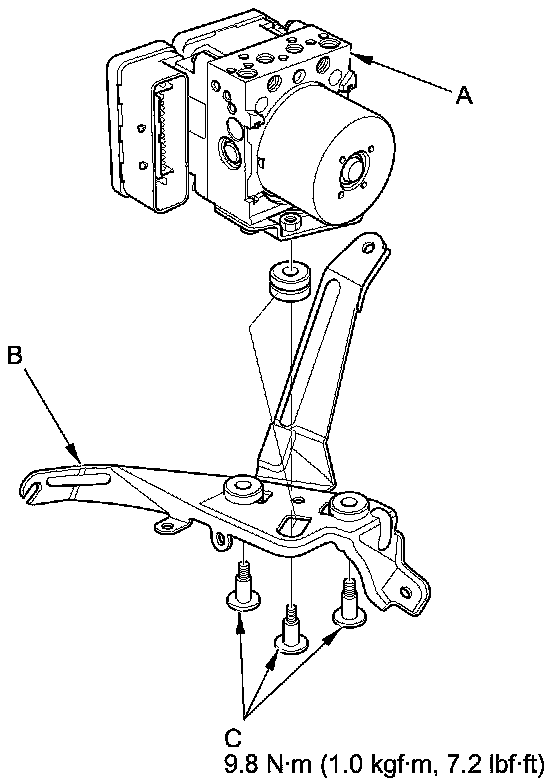 A

B

C
9.8 N·m (1.0 kgf·m, 7.2 lbf·ft)