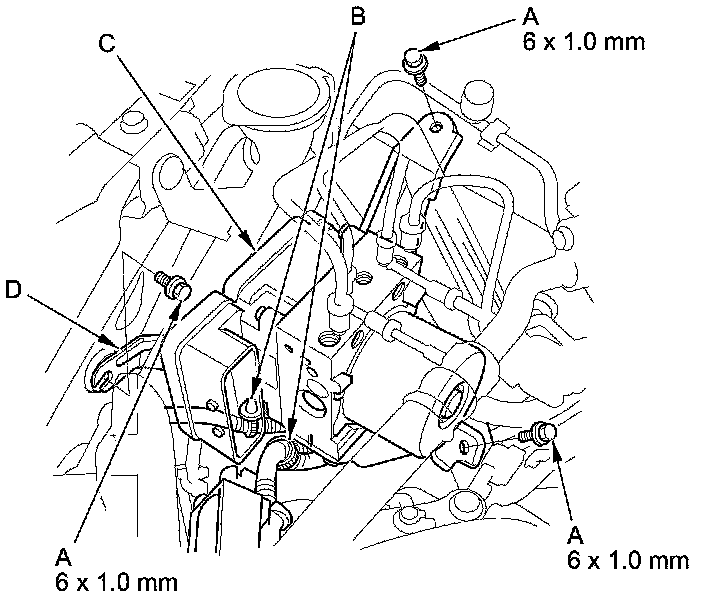 B
A
6 x 1.0 mm
C
D
A
6 x 1.0 mm
A
6 x 1.0 mm