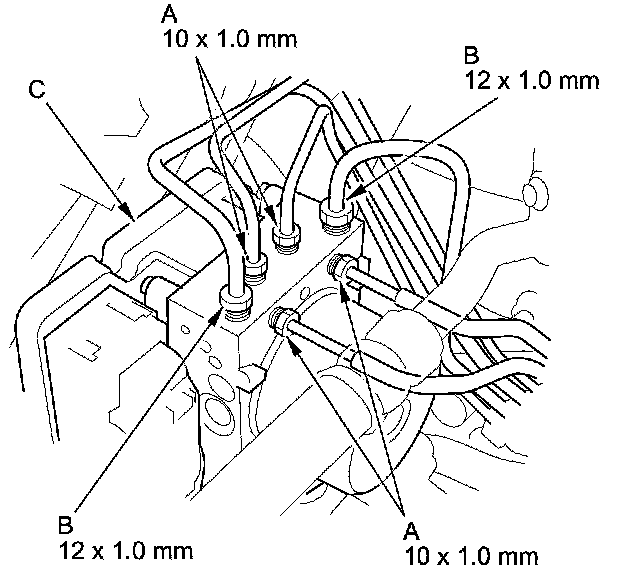 A
10 x 1.0 mm

B
12 x 1.0 mm

C

B
12 x 1.0 mm

A
10 x 1.0 mm