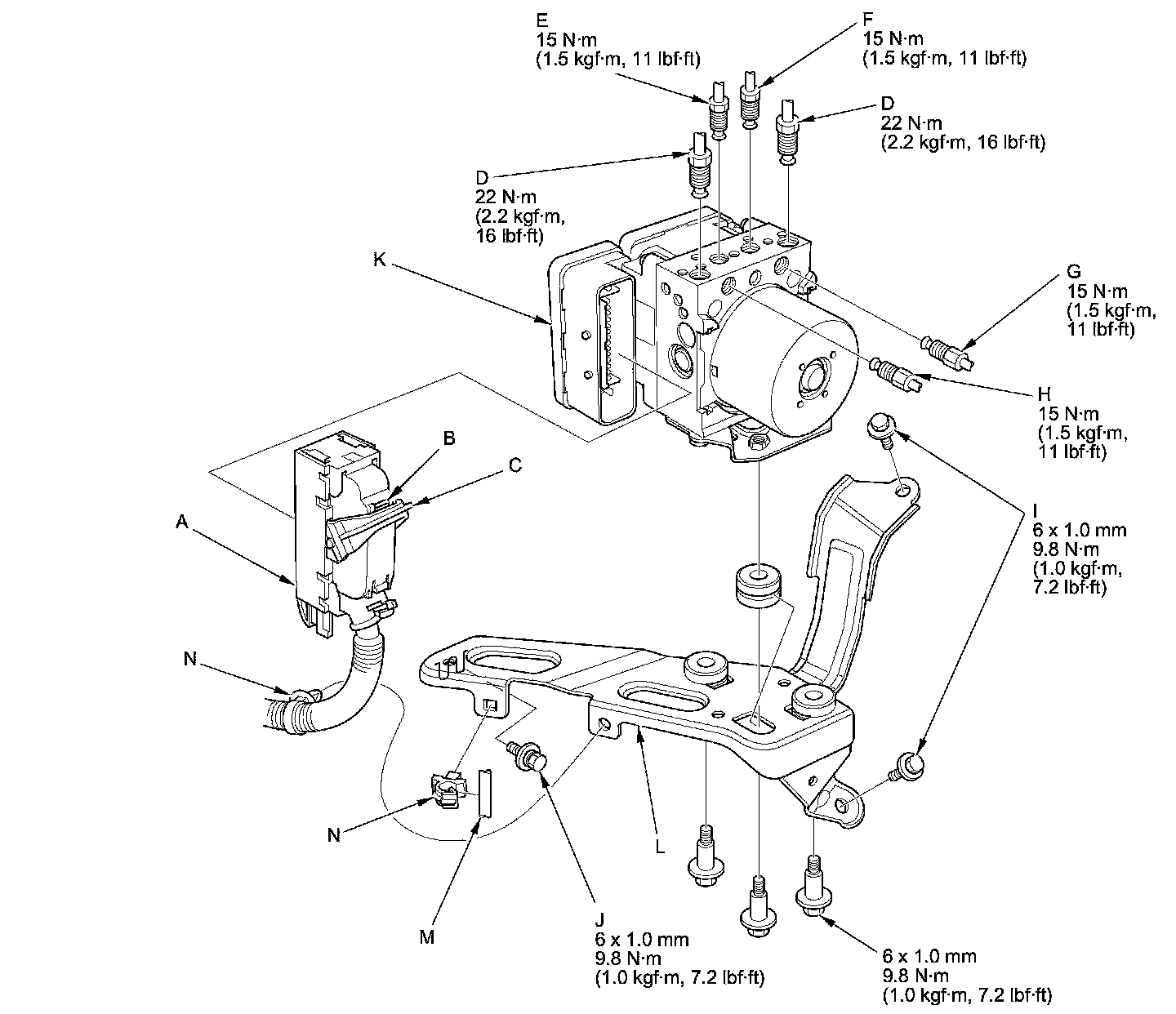 E
15 N·m
(1.5 kgf·m, 11 lbf·ft)

F
15 N·m
(1.5 kgf·m, 11 lbf·ft)

D
22 N·m
(2.2 kgf·m, 16 lbf·ft)

D
22 N·m
(2.2 kgf·m,
16 lbf·ft)

K

G
15 N·m
(1.5 kgf·m,
11 lbf·ft)

H
15 N·m
(1.5 kgf·m,
11 lbf·ft)

B

C

A

I
6 x 1.0 mm
9.8 N·m
(1.0 kgf·m,
7.2 lbf·ft)

N

N

L

M

J
6 x 1.0 mm
9.8 N·m
(1.0 kgf·m, 7.2 lbf·ft)

6 x 1.0 mm
9.8 N·m
(1.0 kgf·m, 7.2 lbf·ft)