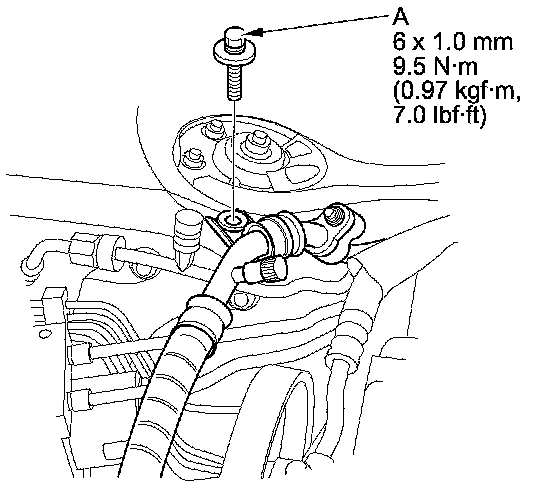 A
6 x 1.0 mm
9.5 N·m
(0.97 kgf·m,
7.0 lbf·ft)