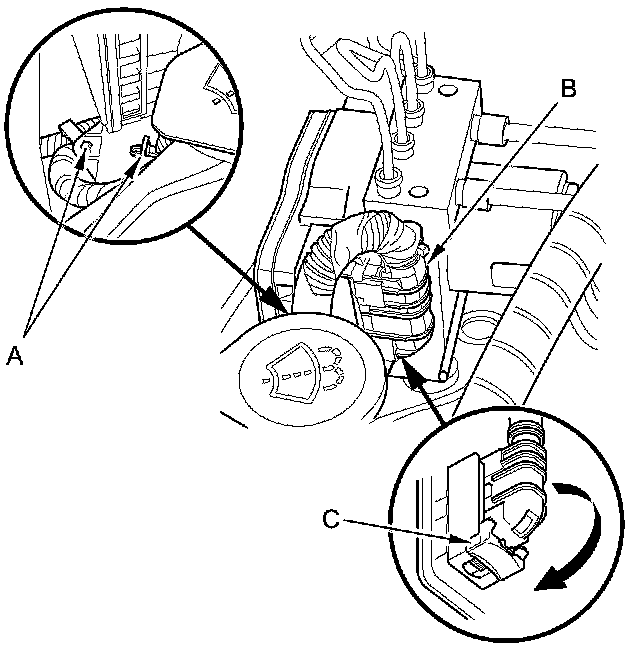 B

A

C