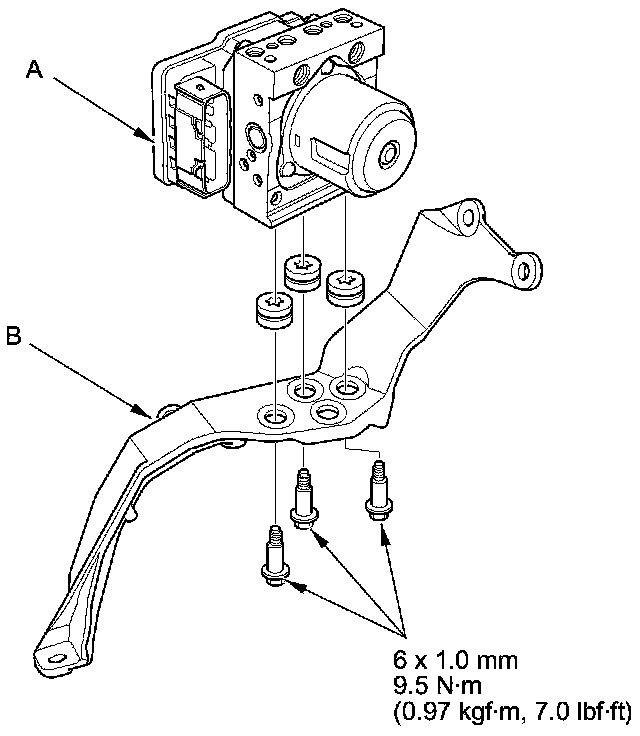 A

B

6 x 1.0 mm
9.5 N·m
(0.97 kgf·m, 7.0 lbf·ft)