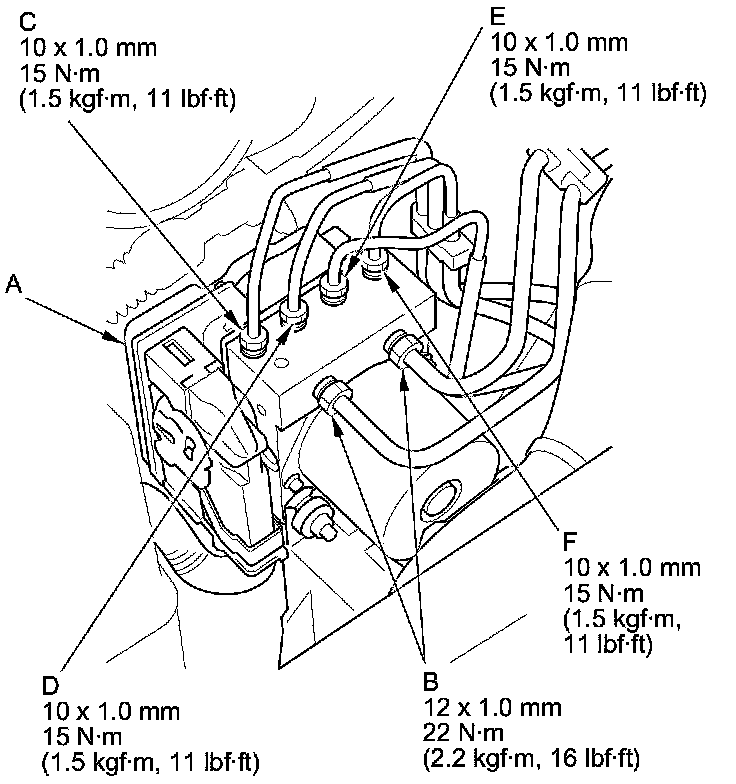 C
10 x 1.0 mm
15 N·m
(1.5 kgf·m, 11 lbf·ft)

E
10 x 1.0 mm
15 N·m
(1.5 kgf·m, 11 lbf·ft)

A

F
10 x 1.0 mm
15 N·m
(1.5 kgf·m,
11 lbf·ft)

D
10 x 1.0 mm
15 N·m
(1.5 kgf·m, 11 lbf·ft)

B
12 x 1.0 mm
22 N·m
(2.2 kgf·m, 16 lbf·ft)