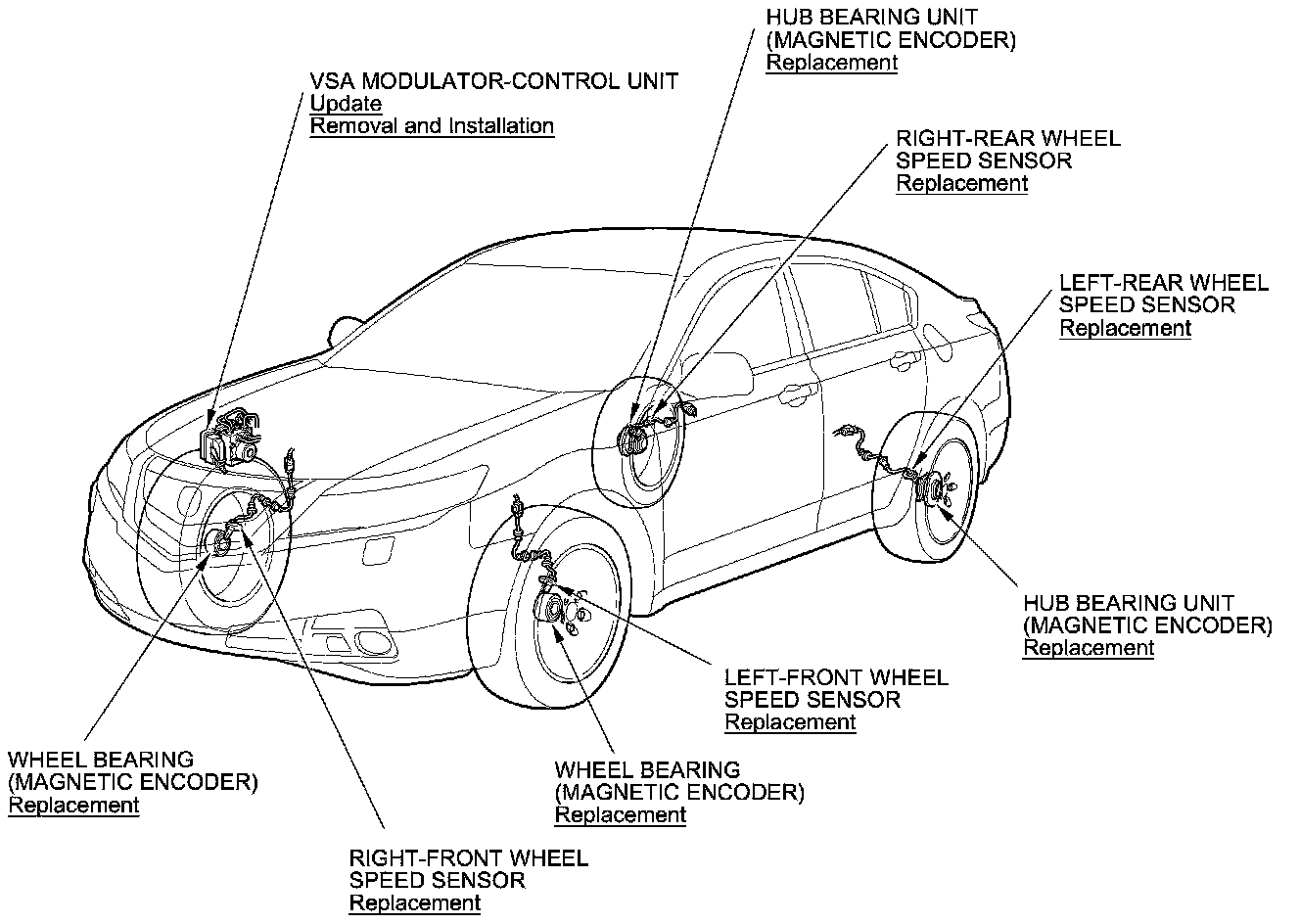 HUB BEARING UNIT
(MAGNETIC ENCODER)
Replacement

VSA MODULATOR-CONTROL UNIT
Update
Removal and Installation

RIGHT-REAR WHEEL
SPEED SENSOR
Replacement

LEFT-REAR WHEEL
SPEED SENSOR
Replacement

HUB BEARING UNIT
(MAGNETIC ENCODER)
Replacement

LEFT-FRONT WHEEL
SPEED SENSOR
Replacement

WHEEL BEARING
(MAGNETIC ENCODER)
Replacement

WHEEL BEARING
(MAGNETIC ENCODER)
Replacement

RIGHT-FRONT WHEEL
SPEED SENSOR
Replacement