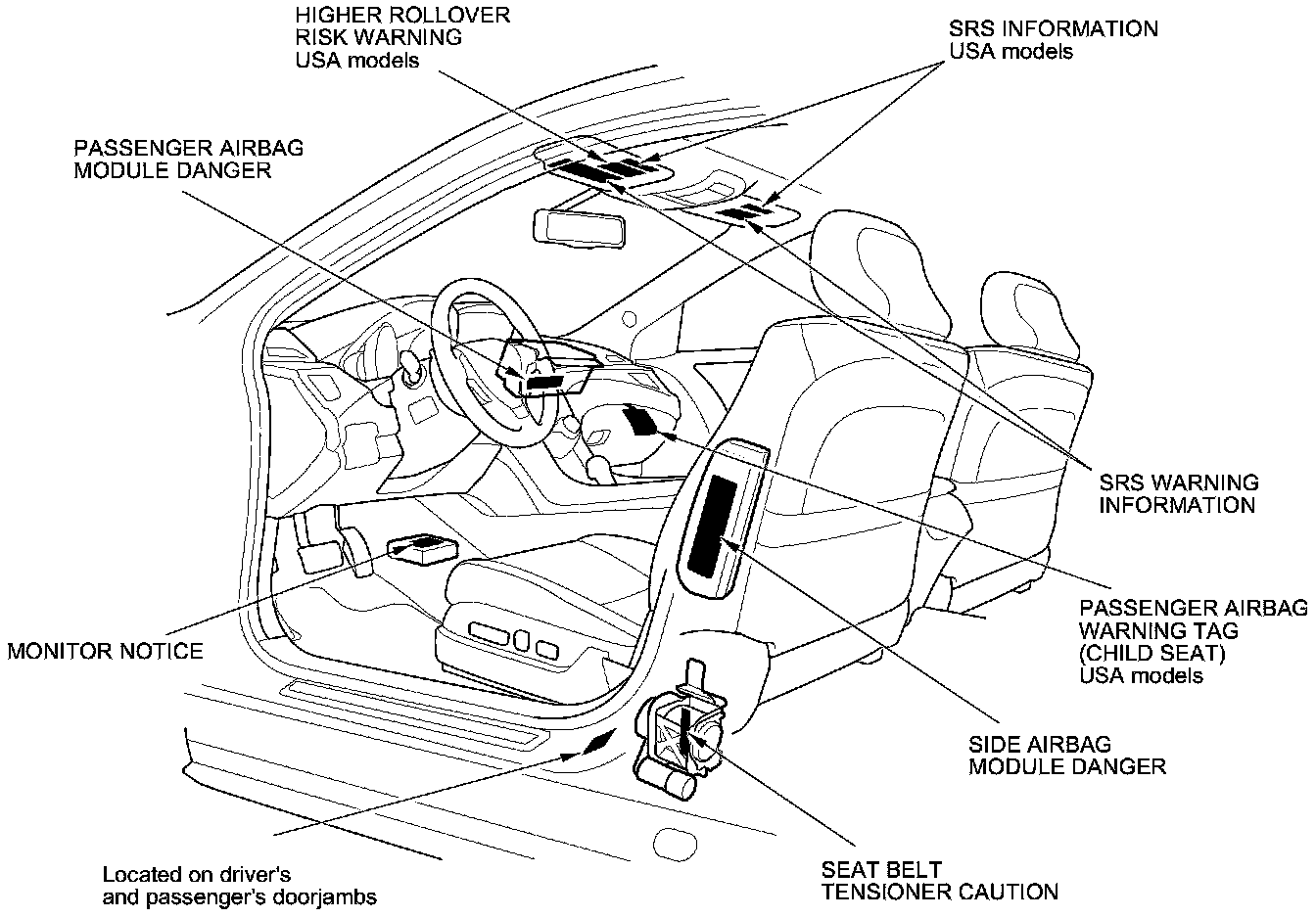 HIGHER ROLLOVER
RISK WARNING
USA models

SRS INFORMATION
USA models

PASSENGER AIRBAG
MODULE DANGER

SRS WARNING
INFORMATION

PASSENGER AIRBAG
WARNING TAG
(CHILD SEAT)
USA models

MONITOR NOTICE

SIDE AIRBAG
MODULE DANGER

Located on driver's
and passenger's doorjambs

SEAT BELT
TENSIONER CAUTION