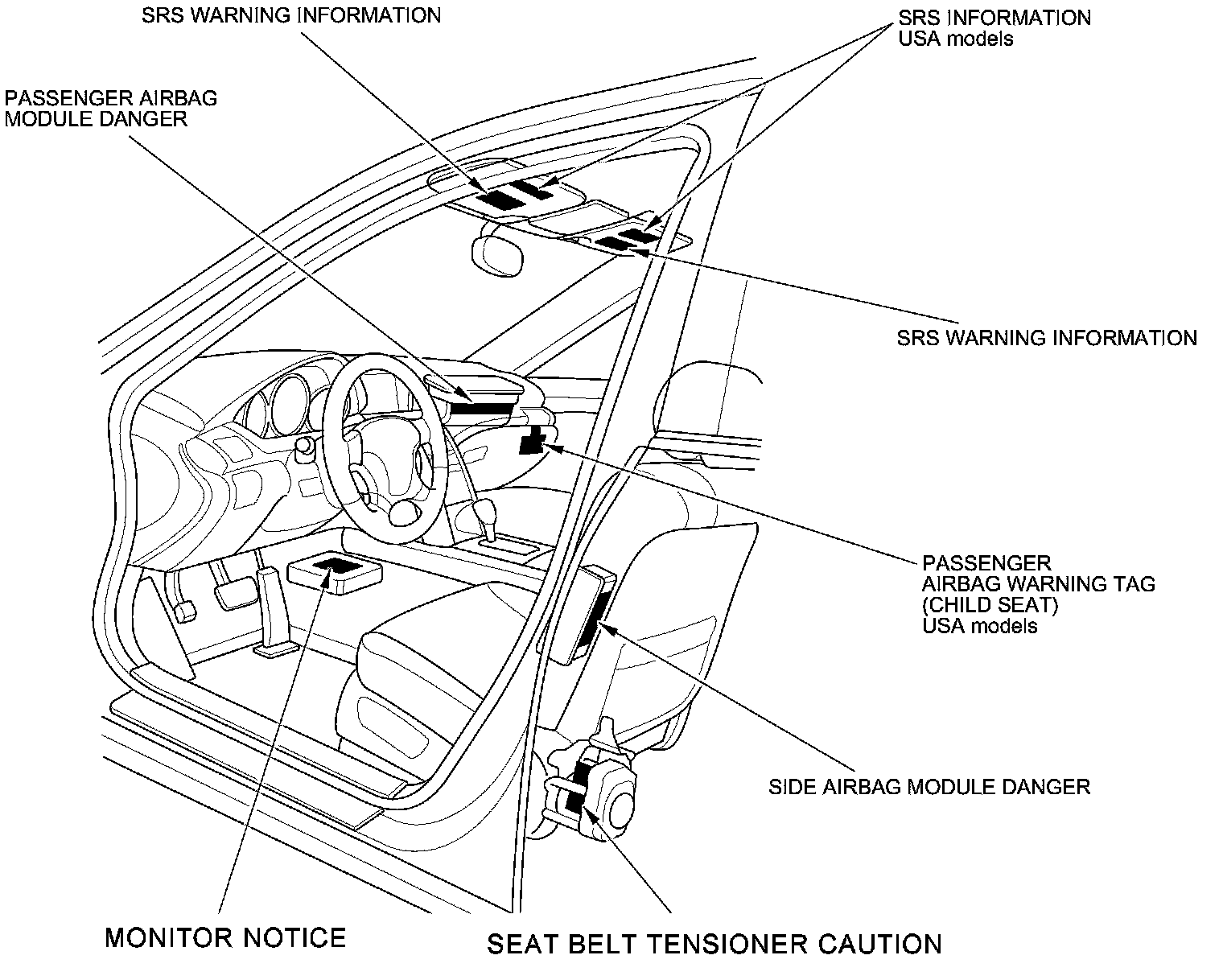 SRS WARNING INFORMATION

SRS INFORMATION
USA models

PASSENGER AIRBAG
MODULE DANGER

SRS WARNING INFORMATION

PASSENGER
AIRBAG WARNING TAG
(CHILD SEAT)
USA models

SIDE AIRBAG MODULE DANGER

MONITOR NOTICE

SEAT BELT TENSIONER CAUTION