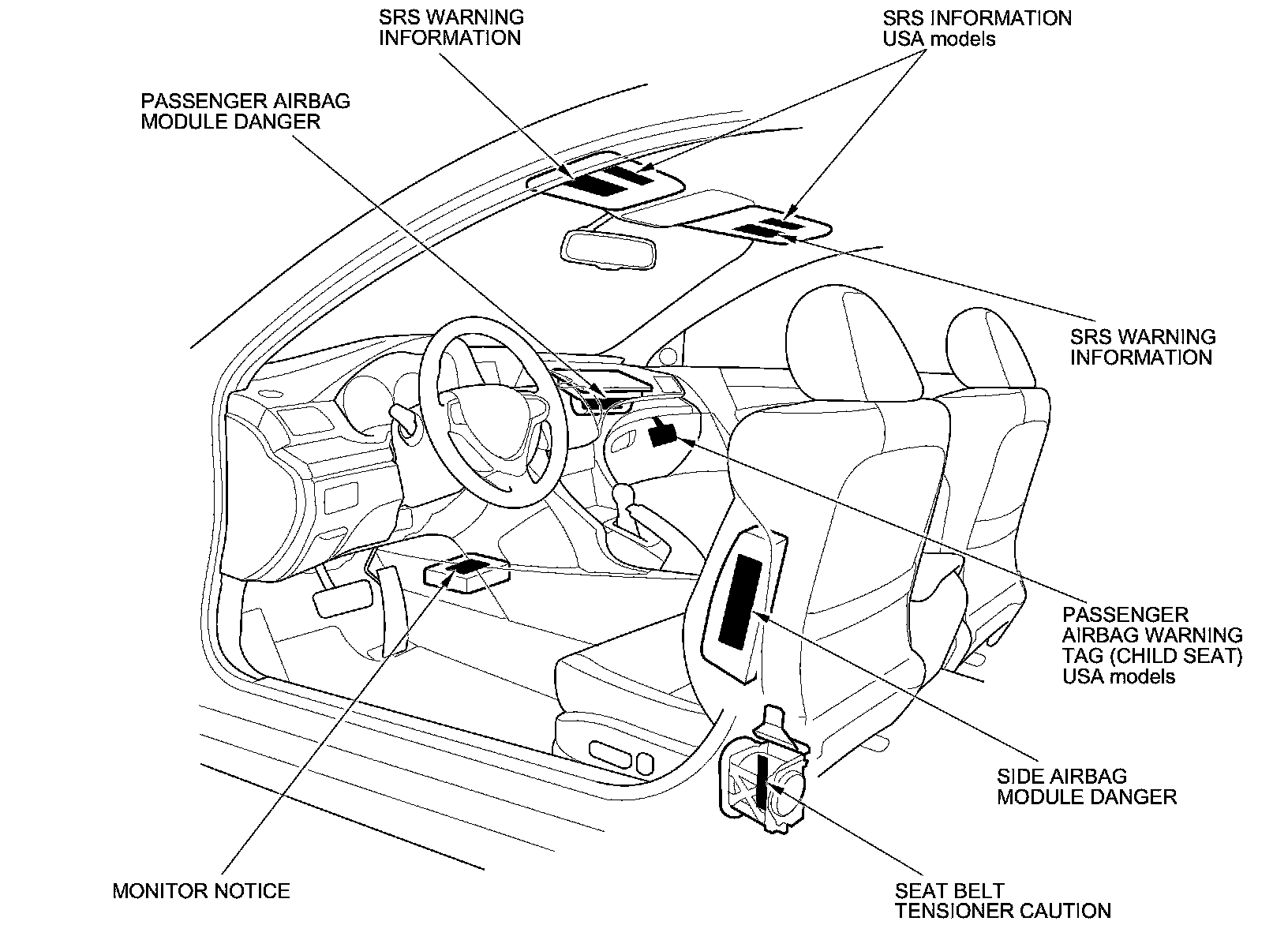 SRS WARNING INFORMATION

SRS INFORMATION USA models

PASSENGER AIRBAG MODULE DANGER

SRS WARNING INFORMATION

PASSENGER AIRBAG WARNING TAG (CHILD SEAT) USA models

SIDE AIRBAG MODULE DANGER

MONITOR NOTICE

SEAT BELT TENSIONER CAUTION