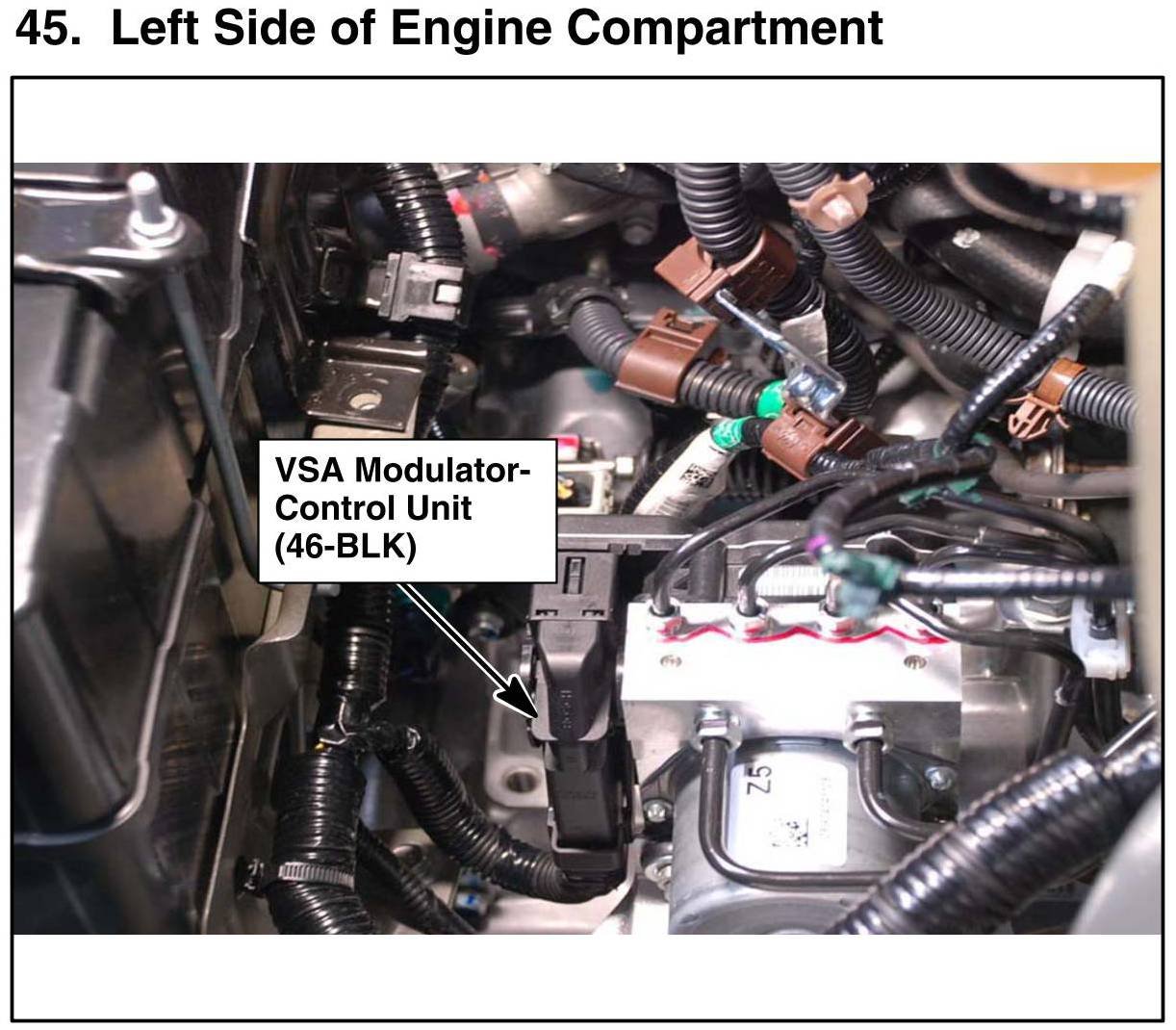 45. Left Side of Engine Compartment

VSA Modulator-Control Unit (46-BLK)

Z5