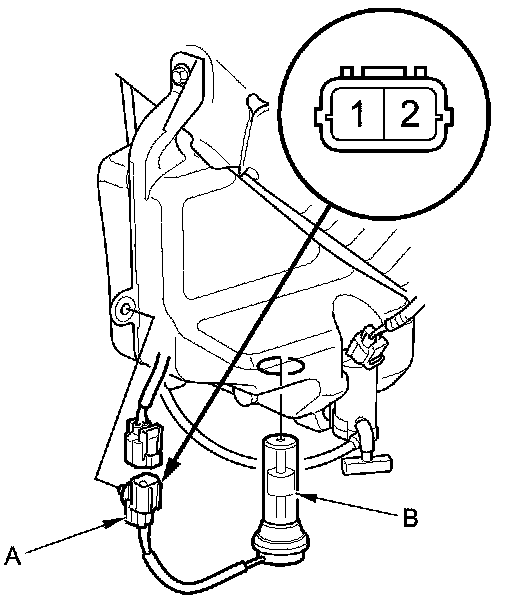 1
2
B
A