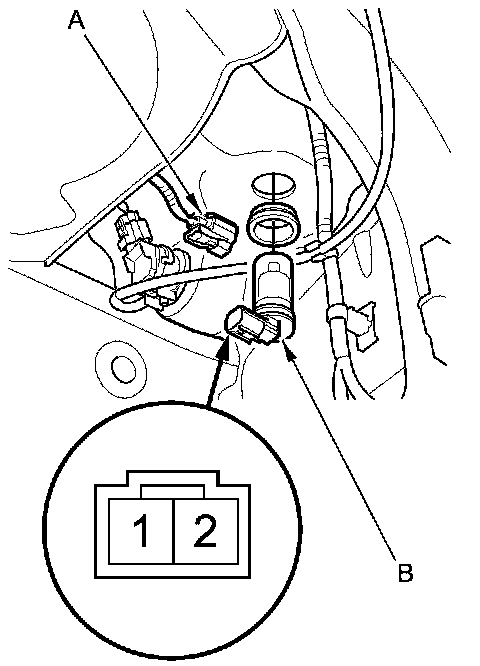 A

1 2

B