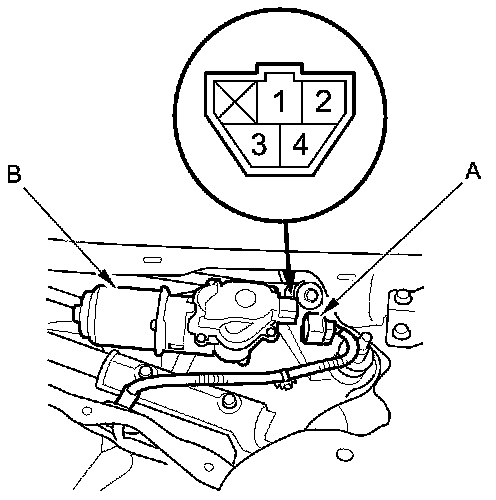 1 2
3 4
B
A