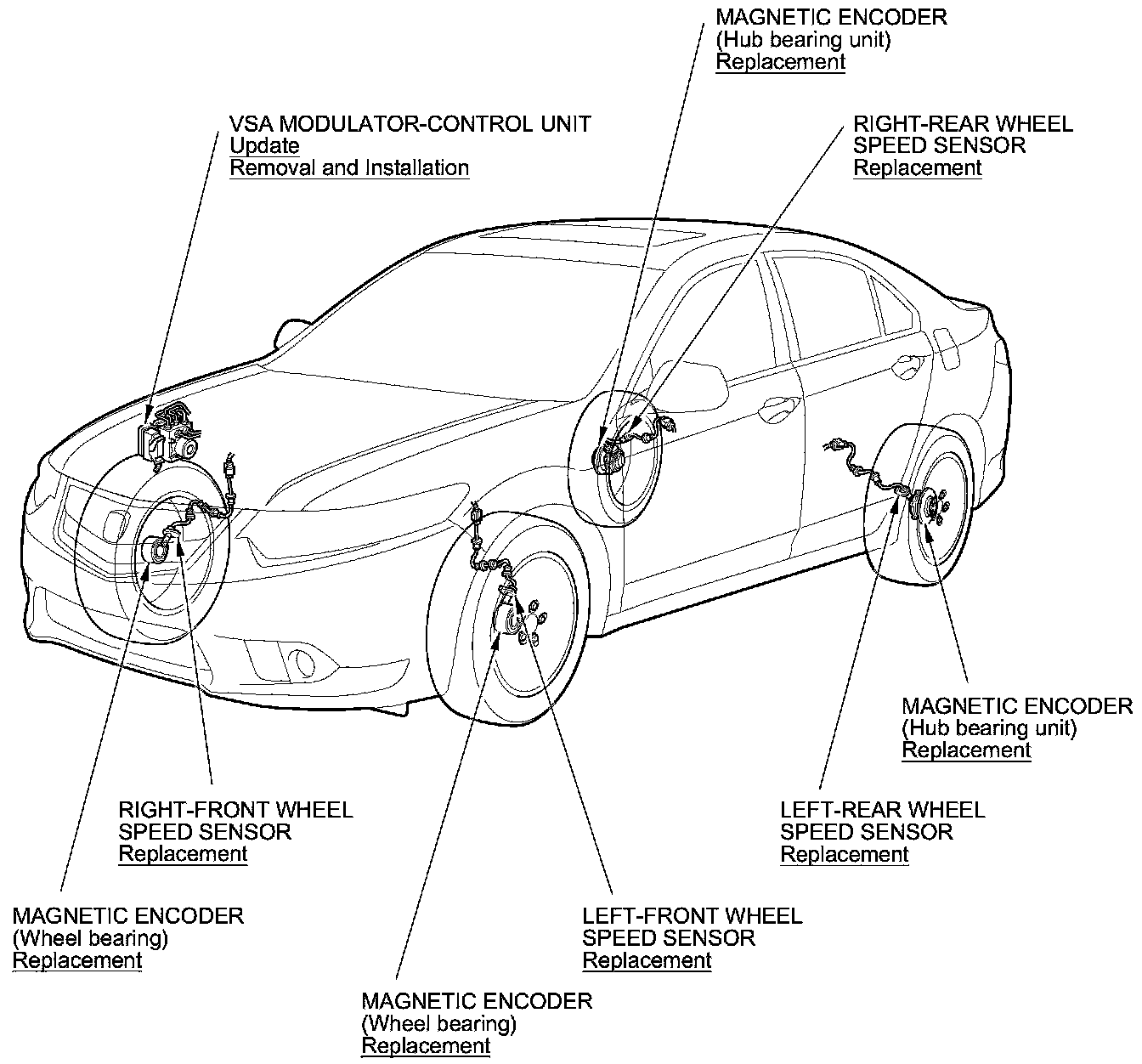 MAGNETIC ENCODER
(Hub bearing unit)
Replacement

VSA MODULATOR-CONTROL UNIT
Update
Removal and Installation

RIGHT-REAR WHEEL
SPEED SENSOR
Replacement

MAGNETIC ENCODER
(Hub bearing unit)
Replacement

RIGHT-FRONT WHEEL
SPEED SENSOR
Replacement

LEFT-REAR WHEEL
SPEED SENSOR
Replacement

MAGNETIC ENCODER
(Wheel bearing)
Replacement

LEFT-FRONT WHEEL
SPEED SENSOR
Replacement

MAGNETIC ENCODER
(Wheel bearing)
Replacement