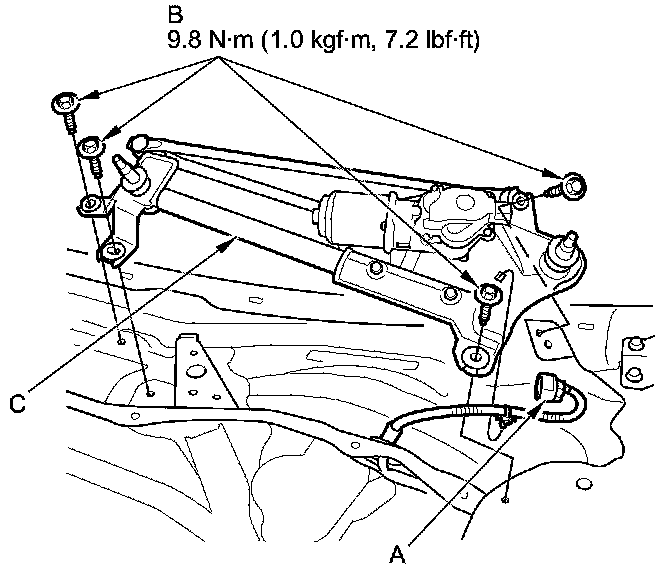 B
9.8 N·m (1.0 kgf·m, 7.2 lbf·ft)

C

A