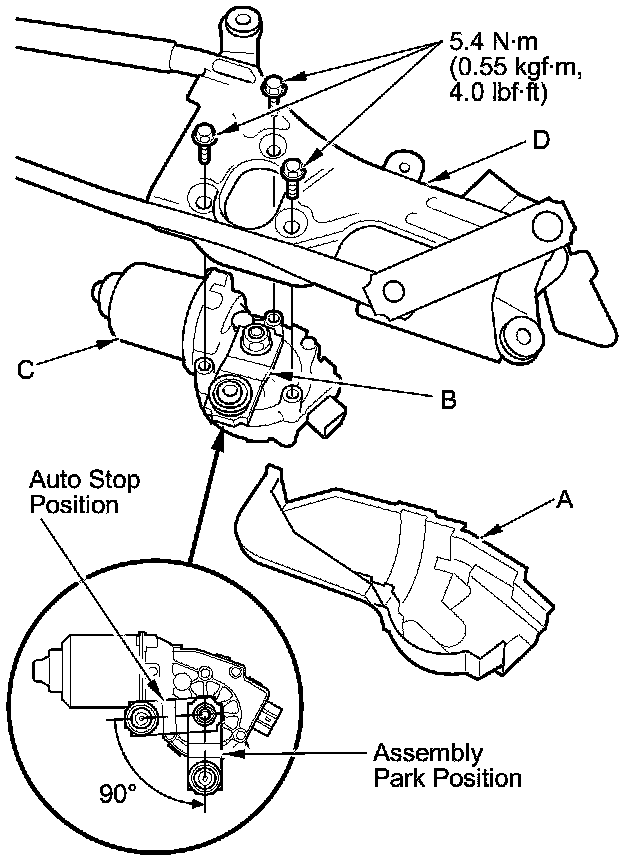 5.4 N·m (0.55 kgf·m, 4.0 lbf·ft)

D

C

B

Auto Stop Position

A

Assembly Park Position

90°