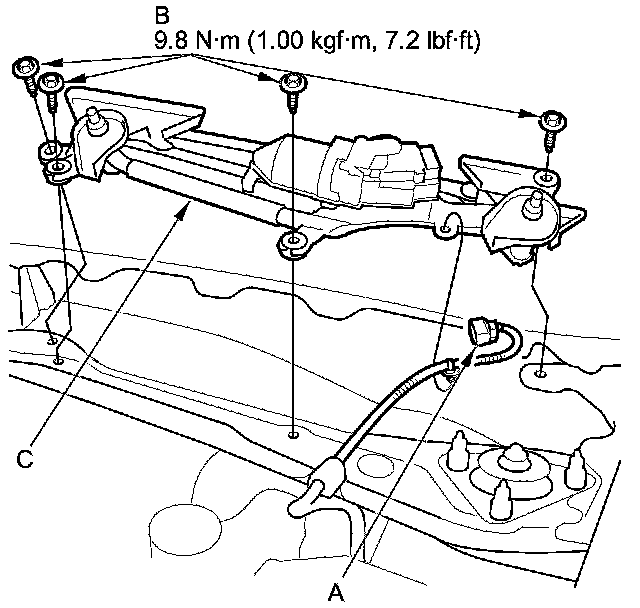 B
9.8 N·m (1.00 kgf·m, 7.2 lbf·ft)

C

A