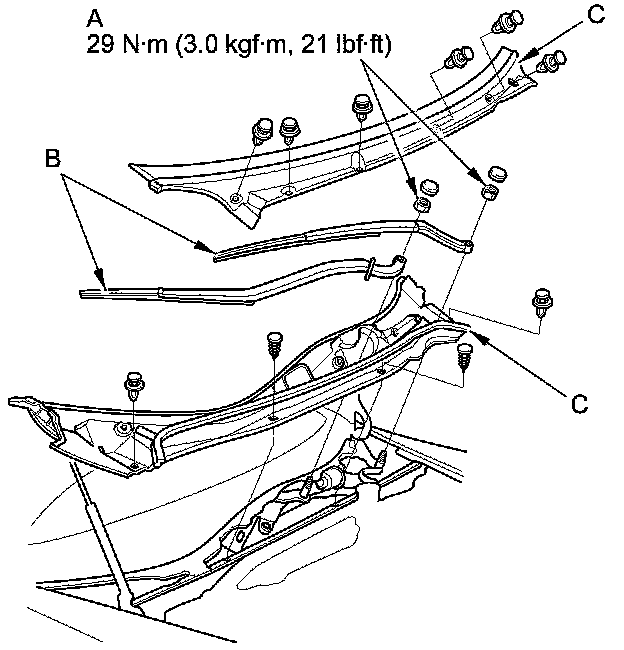 A
29 N·m (3.0 kgf·m, 21 lbf·ft)

C

B

C