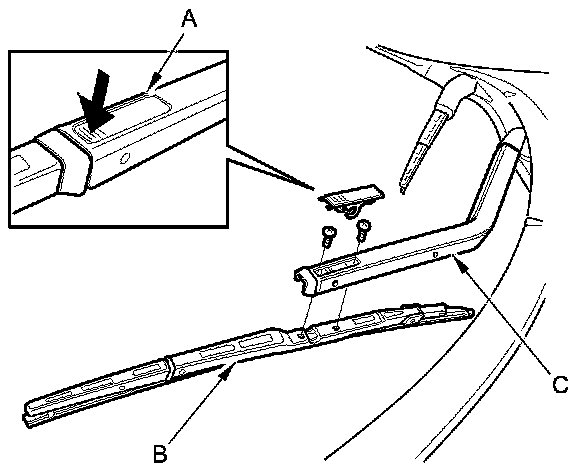 A

C

B