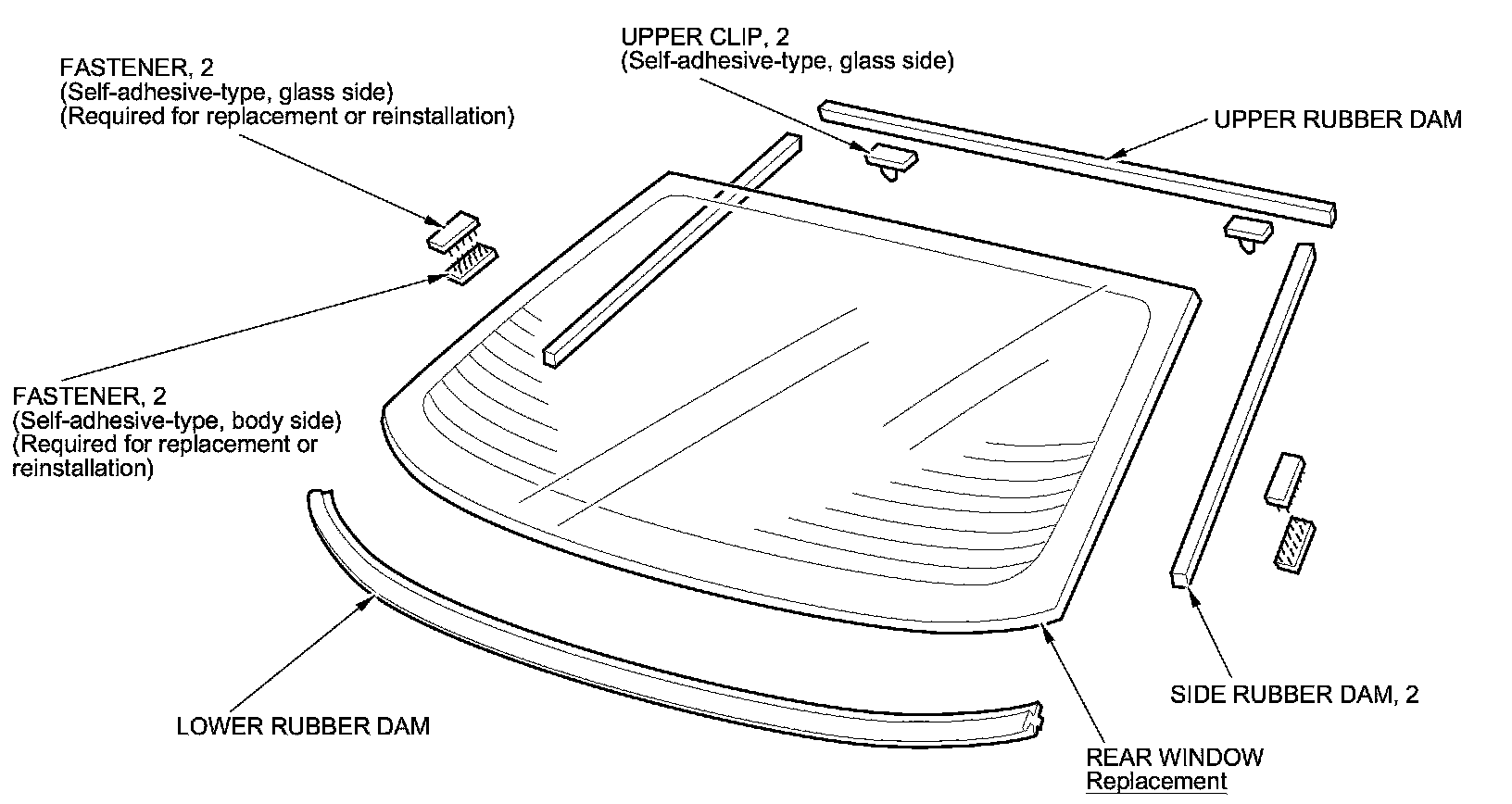 FASTENER, 2
(Self-adhesive-type, glass side)
(Required for replacement or reinstallation)

UPPER CLIP, 2
(Self-adhesive-type, glass side)

UPPER RUBBER DAM

FASTENER, 2
(Self-adhesive-type, body side)
(Required for replacement or reinstallation)

LOWER RUBBER DAM

SIDE RUBBER DAM, 2

REAR WINDOW
Replacement