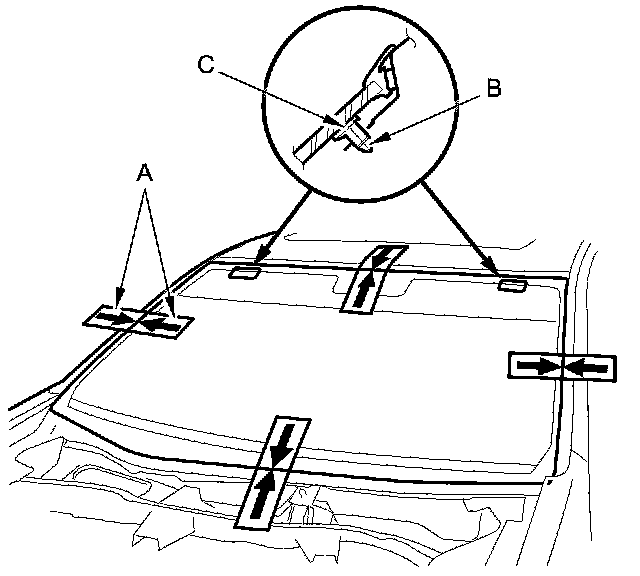 C
B
A