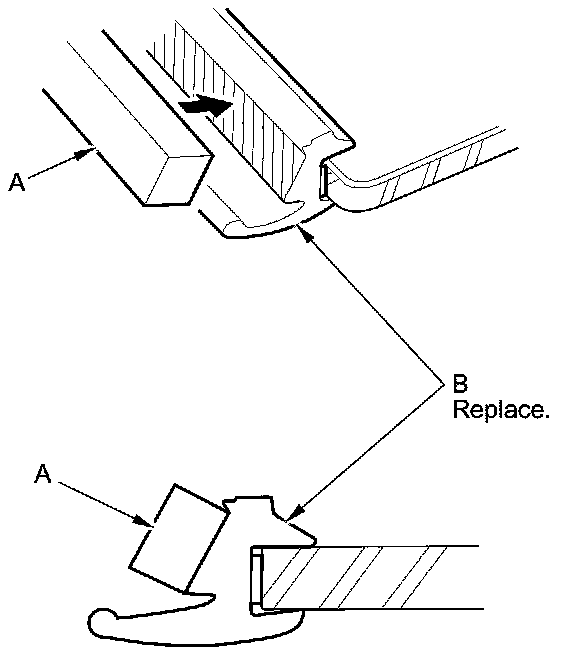 A

B
Replace.

A