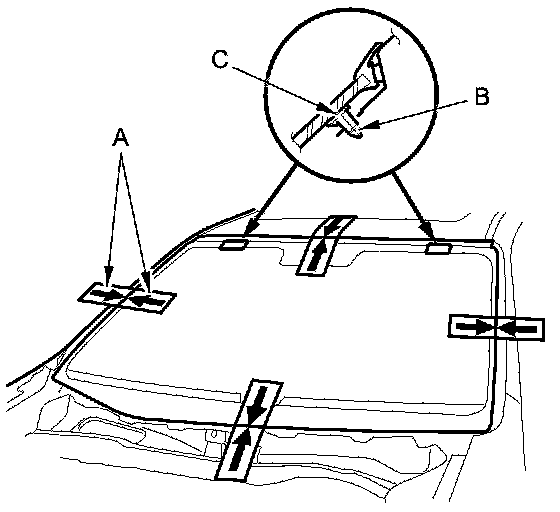 C
B
A