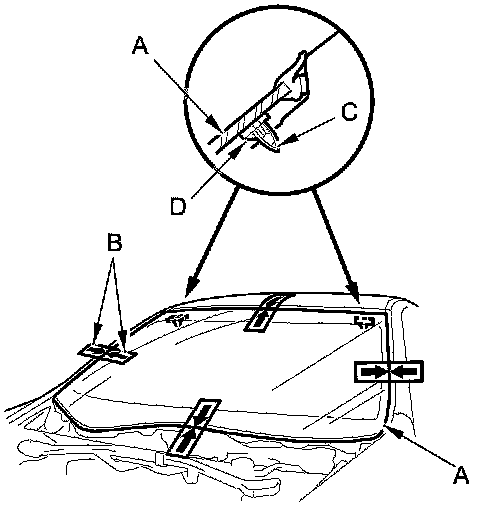 A
C
D
B
A