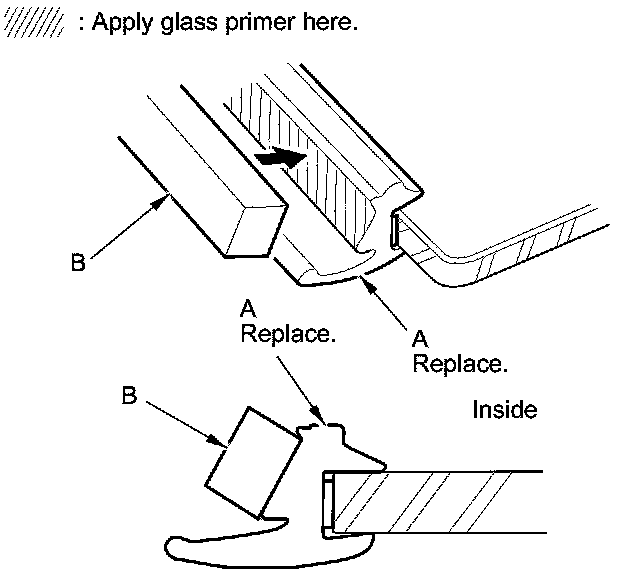 : Apply glass primer here.

B

A
Replace.

A
Replace.

B

Inside