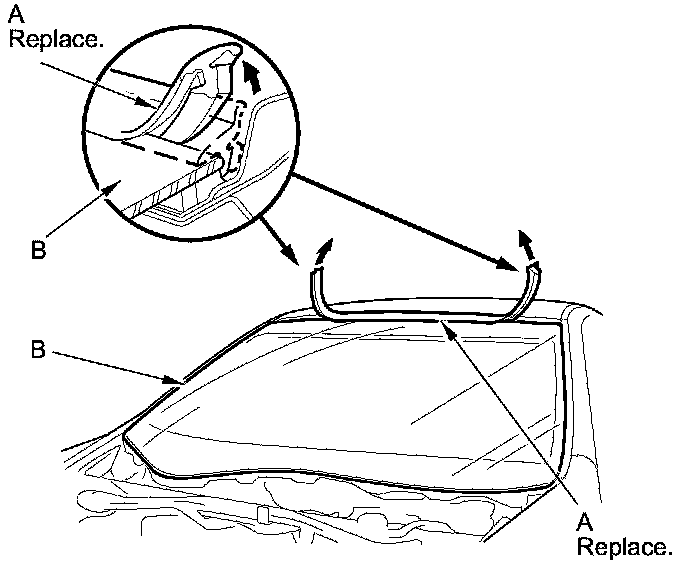 A
Replace.

B

B

A
Replace.