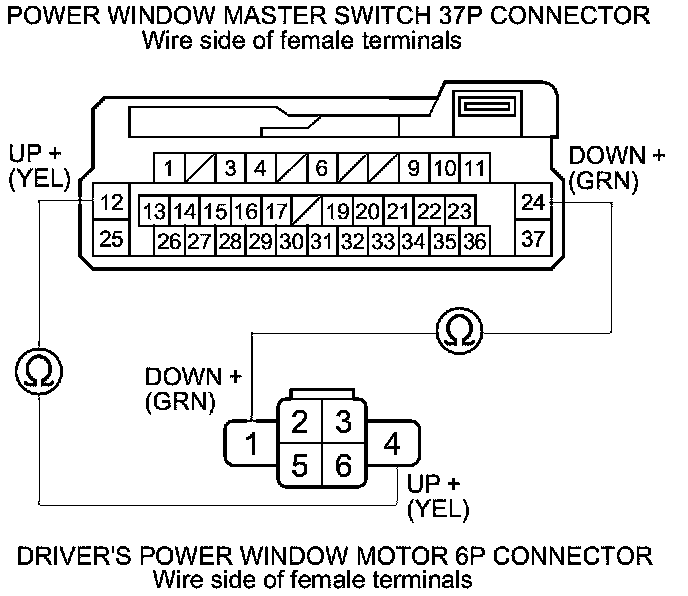 POWER WINDOW MASTER SWITCH 37P CONNECTOR
Wire side of female terminals

UP +
(YEL)

DOWN +
(GRN)

1 3 4 6 9 10 11
12 13 14 15 16 17 19 20 21 22 23 24
25 26 27 28 29 30 31 32 33 34 35 36 37

Ω

Ω

DOWN +
(GRN)

1 2 3 4 5 6

UP +
(YEL)

DRIVER'S POWER WINDOW MOTOR 6P CONNECTOR
Wire side of female terminals