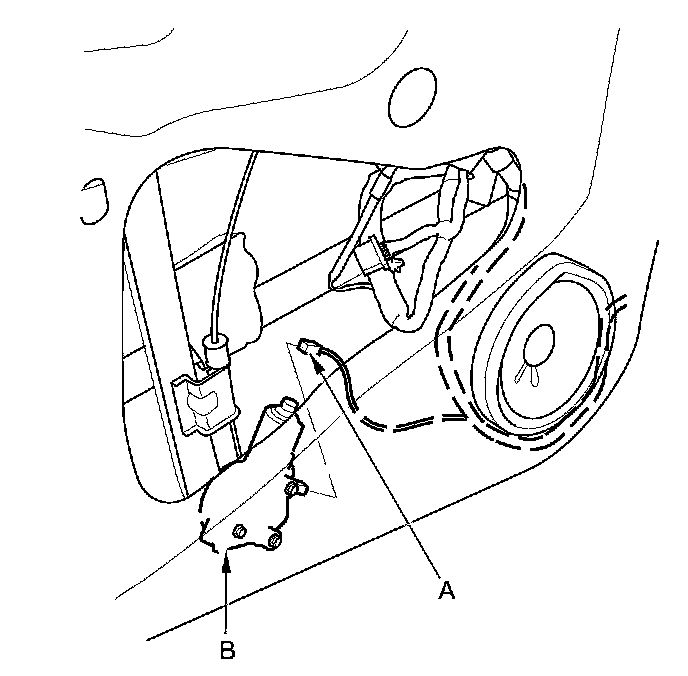 A

B