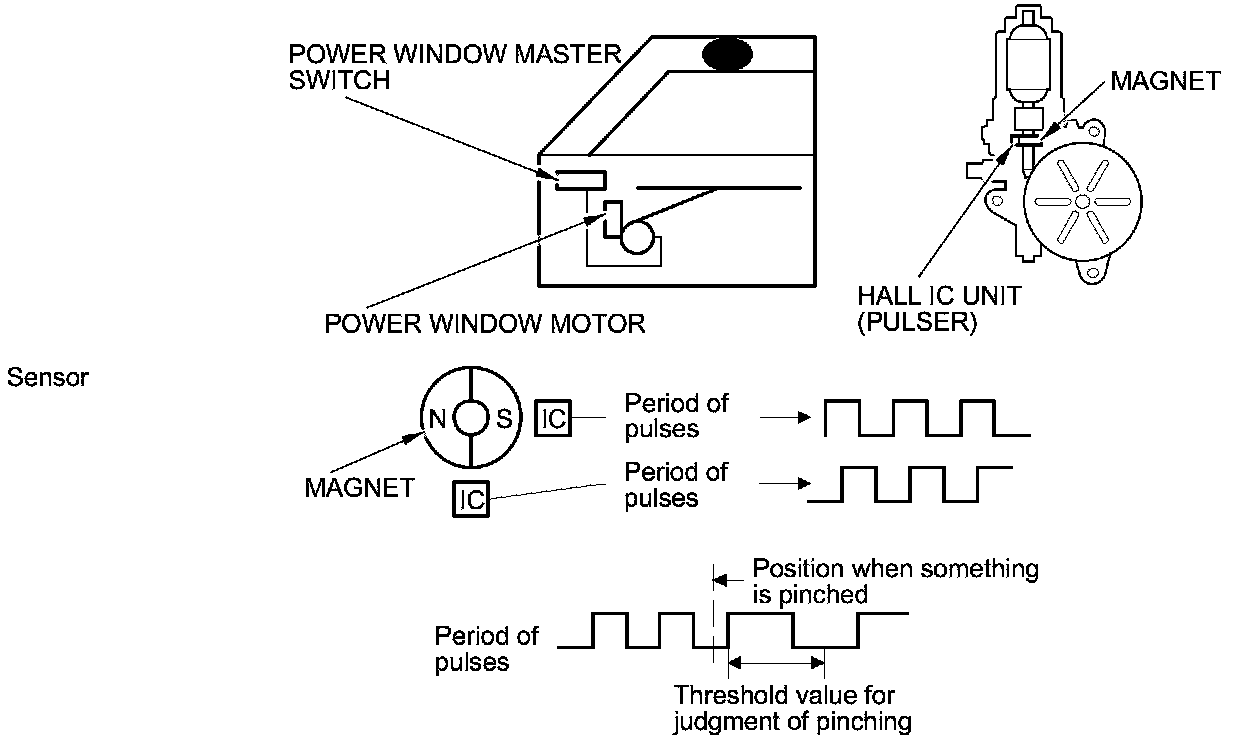 POWER WINDOW MASTER SWITCH

MAGNET

POWER WINDOW MOTOR

HALL IC UNIT (PULSER)

Sensor

N

S

IC

Period of pulses

MAGNET

IC

Period of pulses

Position when something is pinched

Period of pulses

Threshold value for judgment of pinching